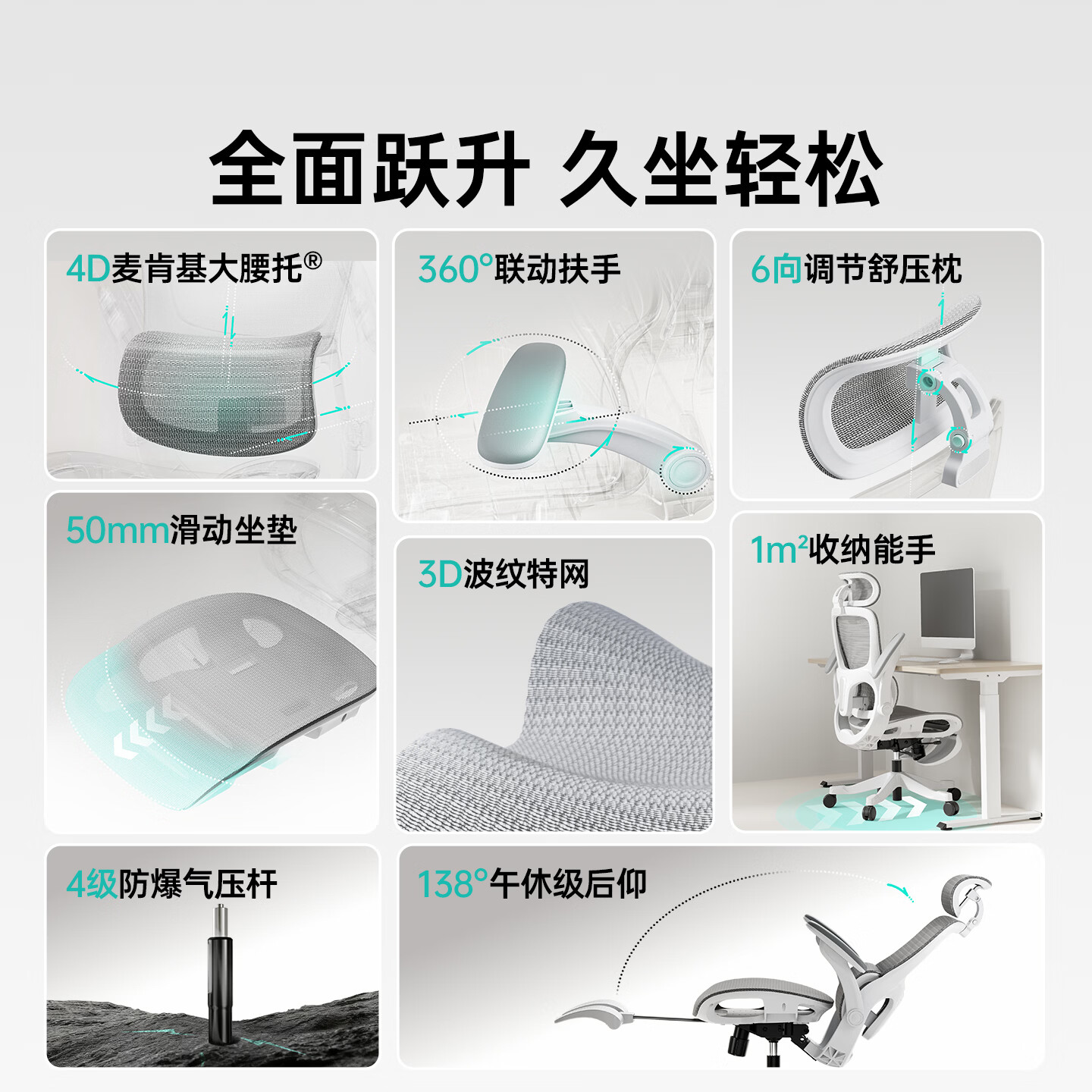 全面跃升 久坐轻松

4D麦肯基大腰托®

360°联动扶手

6向调节舒压枕

50mm滑动坐垫

3D波纹特网

1m²收纳能手

4级防爆气压杆

138°午休级后仰