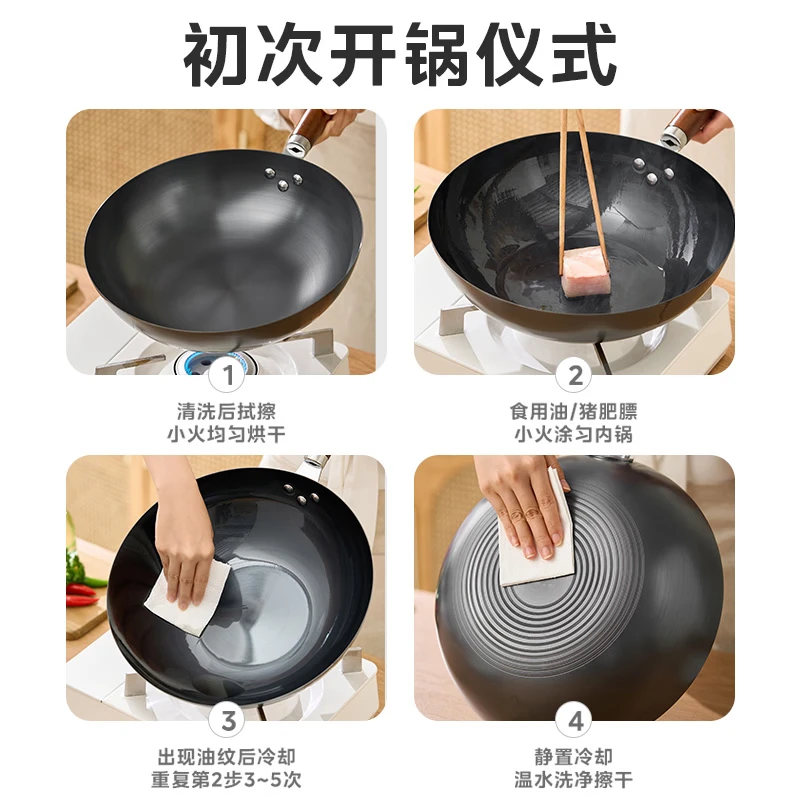 初次开锅仪式

1
清洗后拭擦
小火均匀烘干

2
食用油/猪肥膘
小火涂匀内锅

3
出现油纹后冷却
重复第2步3~5次

4
静置冷却
温水洗净擦干