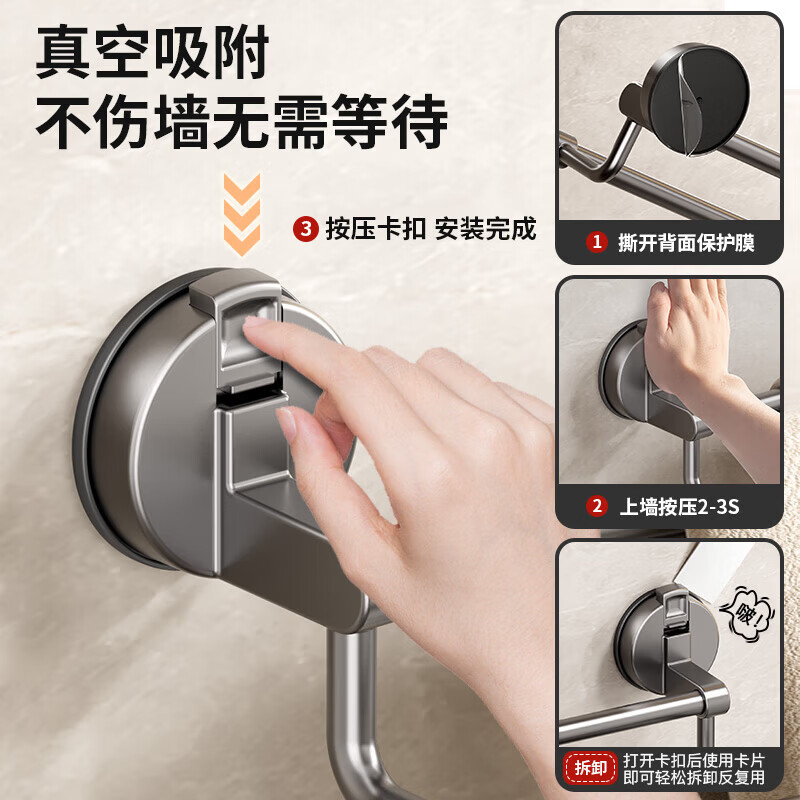 真空吸附
不伤墙无需等待

3 按压卡扣 安装完成

1 撕开背面保护膜

2 上墙按压2-3S

啵！

拆卸 打开卡扣后使用卡片即可轻松拆卸反复用