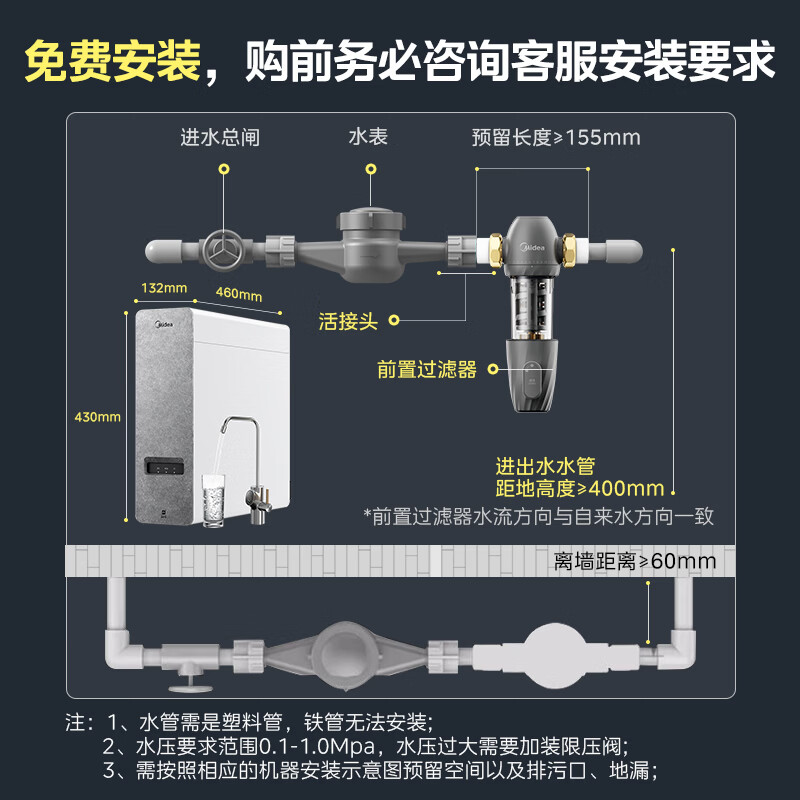 免费安装，购前务必咨询客服安装要求

进水总闸
水表
预留长度≥155mm
Midea
132mm
460mm
Midea
430mm
活接头
前置过滤器
进出水水管
距地高度≥400mm
*前置过滤器水流方向与自来水方向一致
离墙距离≥60mm

注：1、水管需是塑料管，铁管无法安装；
2、水压要求范围0.1-1.0Mpa，水压过大需要加装限压阀；
3、需按照相应的机器安装示意图预留空间以及排污口、地漏；