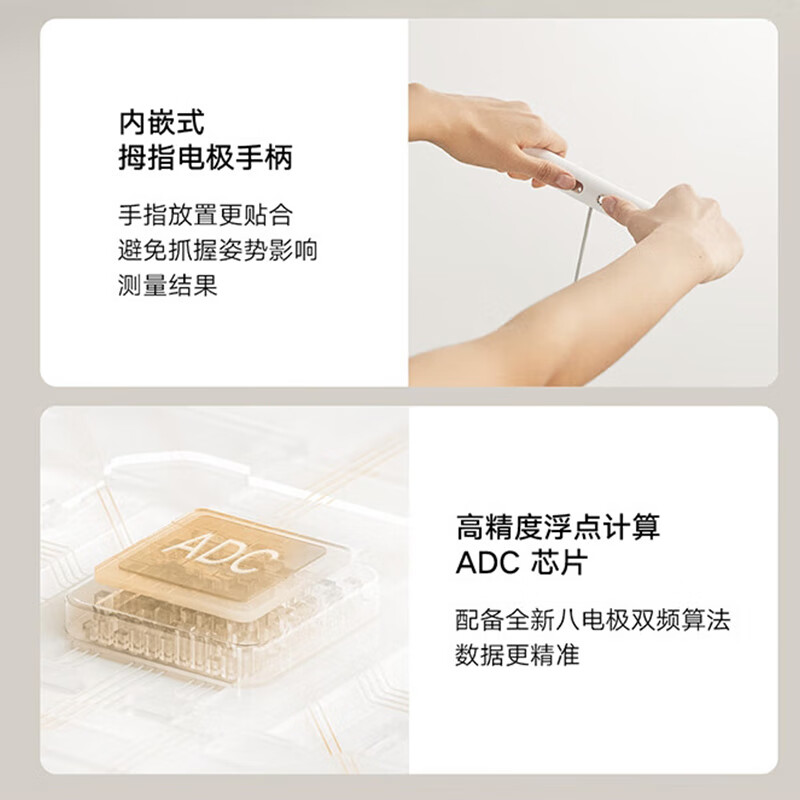 内嵌式
拇指电极手柄

手指放置更贴合
避免抓握姿势影响
测量结果

ADC

高精度浮点计算
ADC 芯片

配备全新八电极双频算法
数据更精准