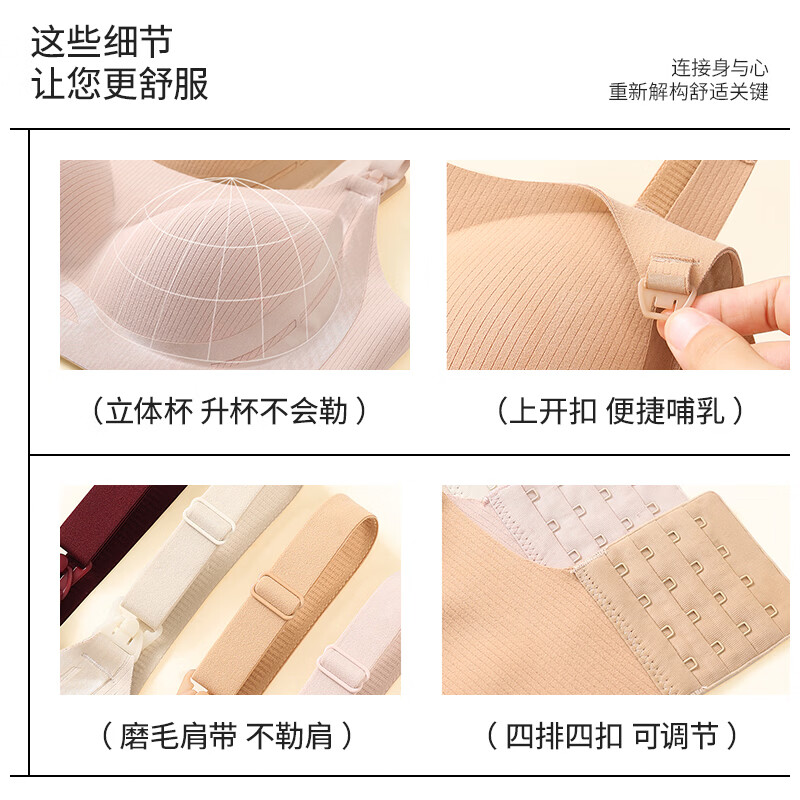 这些细节
让您更舒服

连接身与心
重新解构舒适关键

（立体杯 升杯不会勒）

（上开扣 便捷哺乳）

（磨毛肩带 不勒肩）

（四排四扣 可调节）