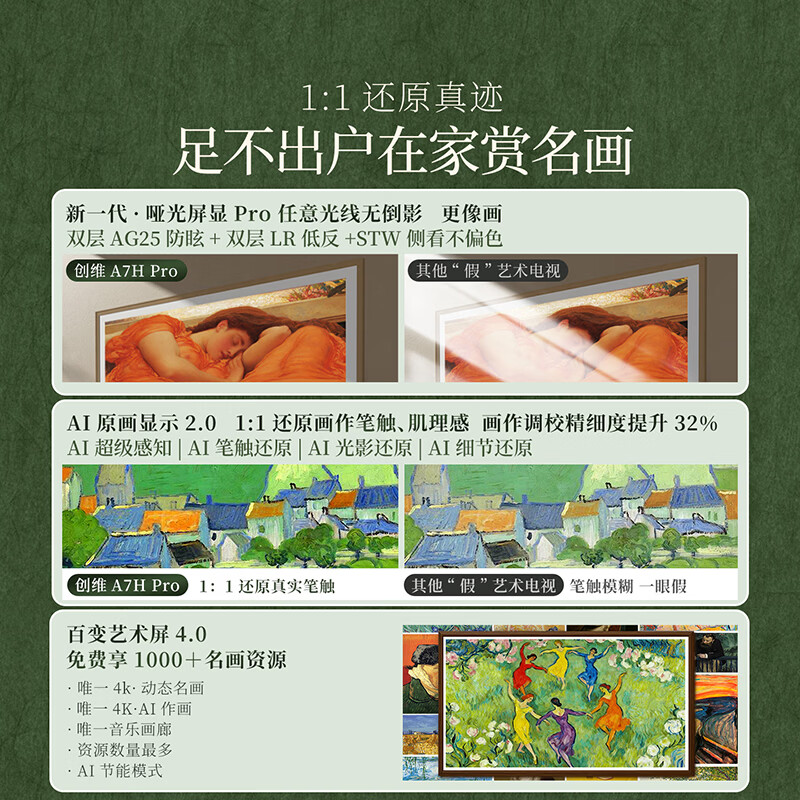 1:1 还原真迹

足不出户在家赏名画

新一代 · 哑光屏显 Pro 任意光线无倒影 更像画
双层 AG25 防眩 + 双层 LR 低反 +STW 侧看不偏色

创维 A7H Pro

其他“假”艺术电视

AI 原画显示 2.0 1:1 还原画作笔触、肌理感 画作调校精细度提升 32%
AI 超级感知 | AI 笔触还原 | AI 光影还原 | AI 细节还原

创维 A7H Pro 1: 1 还原真实笔触

其他“假”艺术电视 笔触模糊 一眼假

百变艺术屏 4.0
免费享 1000＋名画资源

· 唯一 4k· 动态名画
· 唯一 4K·AI 作画
· 唯一音乐画廊
· 资源数量最多
· AI 节能模式