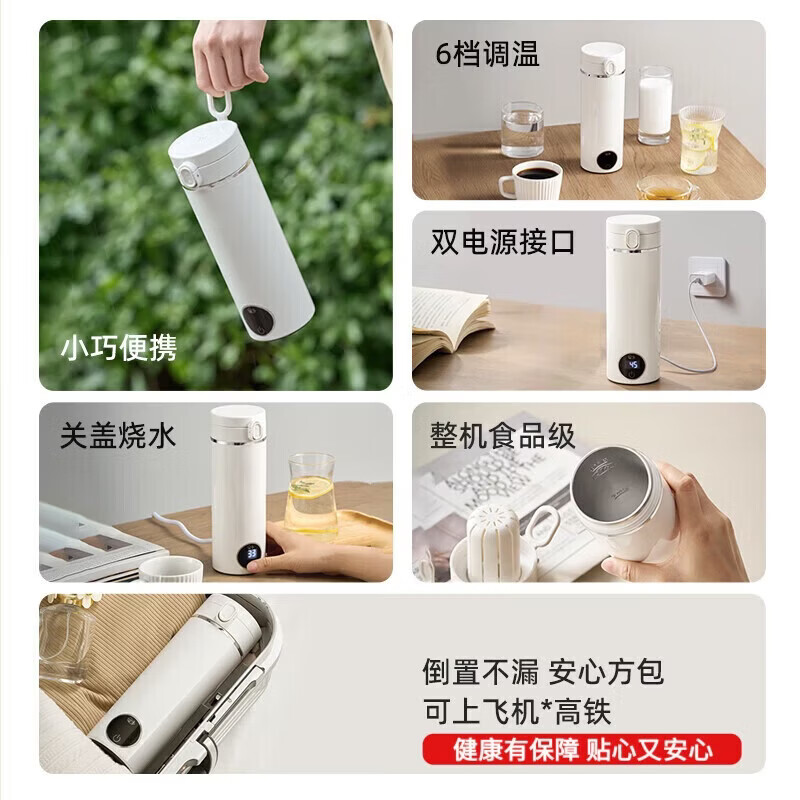 小巧便携

6档调温

双电源接口

45

关盖烧水

33

整机食品级

倒置不漏 安心方包
可上飞机*高铁
健康有保障 贴心又安心