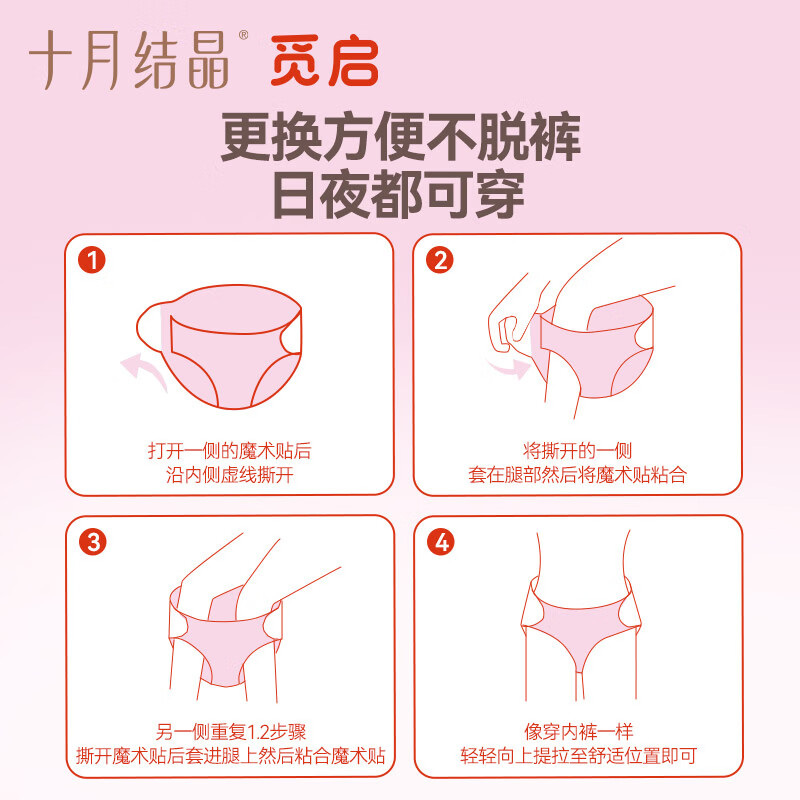 十月结晶® 觅启

更换方便不脱裤
日夜都可穿

1
打开一侧的魔术贴后
沿内侧虚线撕开

2
将撕开的一侧
套在腿部然后将魔术贴粘合

3
另一侧重复1.2步骤
撕开魔术贴后套进腿上然后粘合魔术贴

4
像穿内裤一样
轻轻向上提拉至舒适位置即可