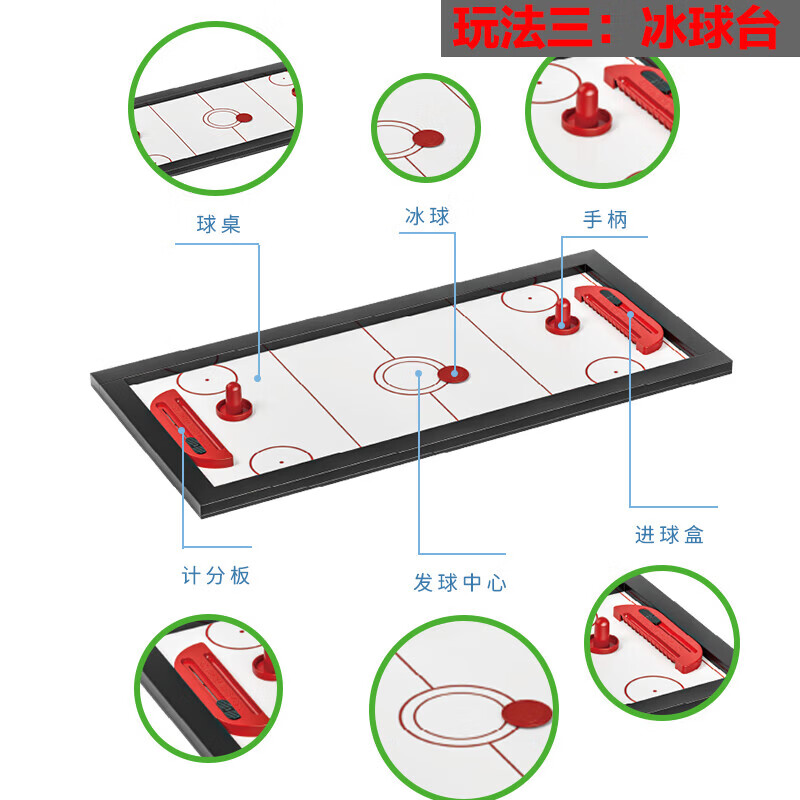 玩法三：冰球台

球桌

冰球

手柄

进球盒

计分板

发球中心