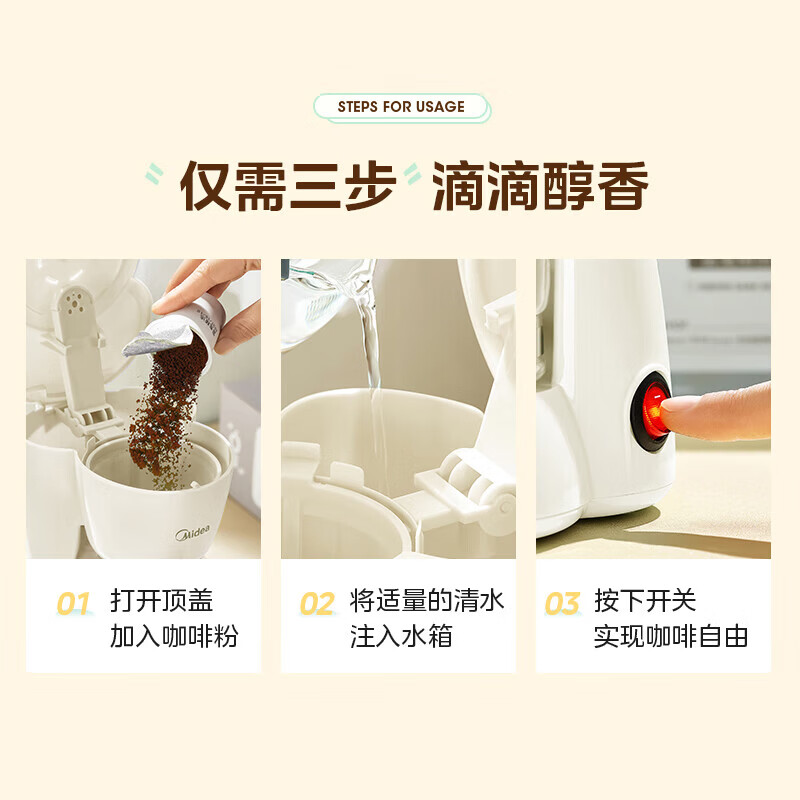 STEPS FOR USAGE

仅需三步 滴滴醇香

Midea

01 打开顶盖
加入咖啡粉

02 将适量的清水
注入水箱

03 按下开关
实现咖啡自由