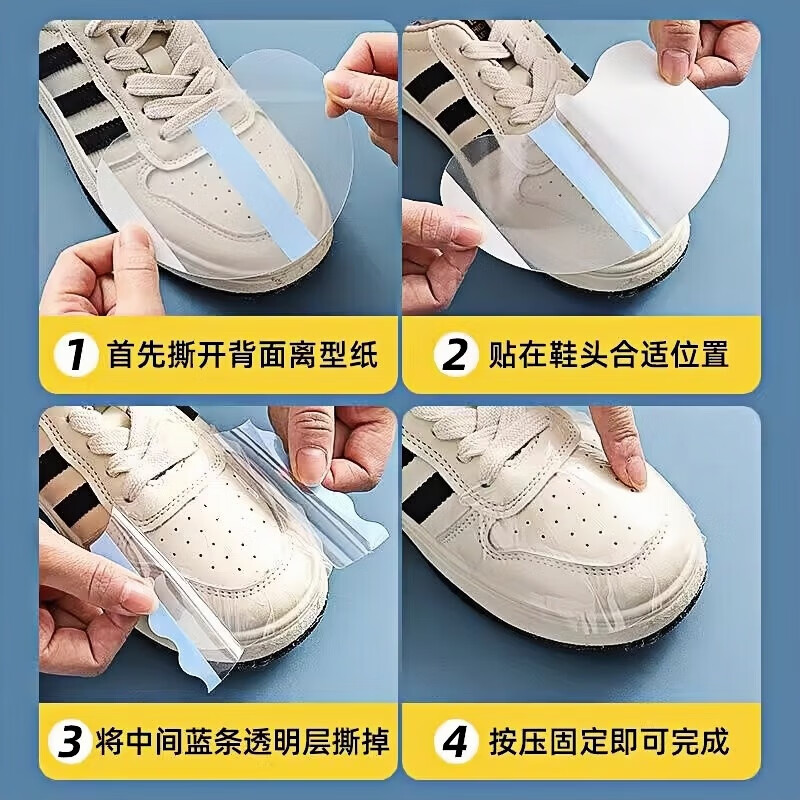 1 首先撕开背面离型纸

2 贴在鞋头合适位置

3 将中间蓝条透明层撕掉

4 按压固定即可完成