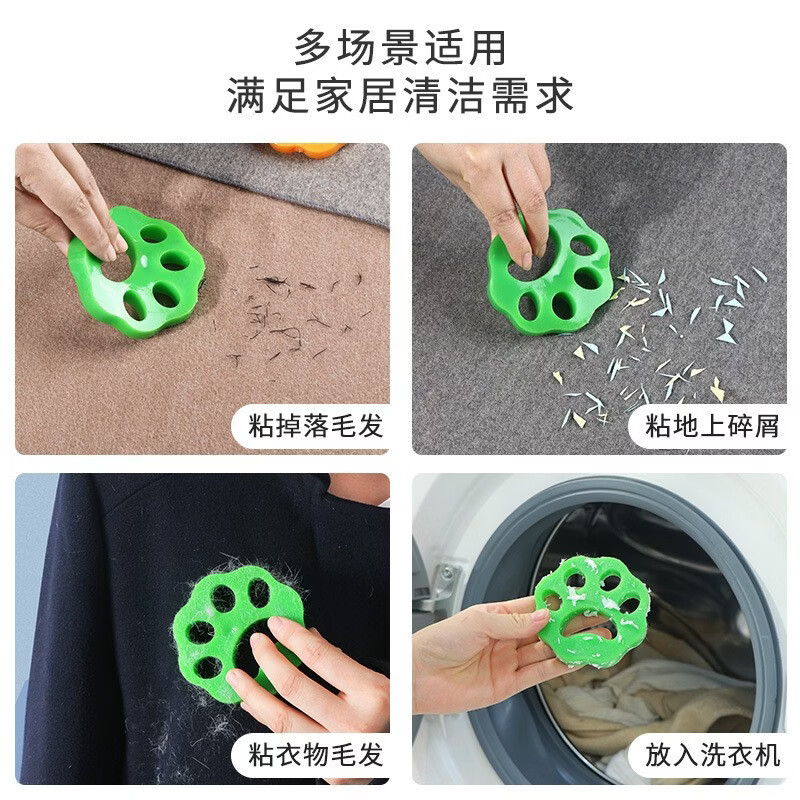 多场景适用
满足家居清洁需求

粘掉落毛发

粘地上碎屑

粘衣物毛发

放入洗衣机