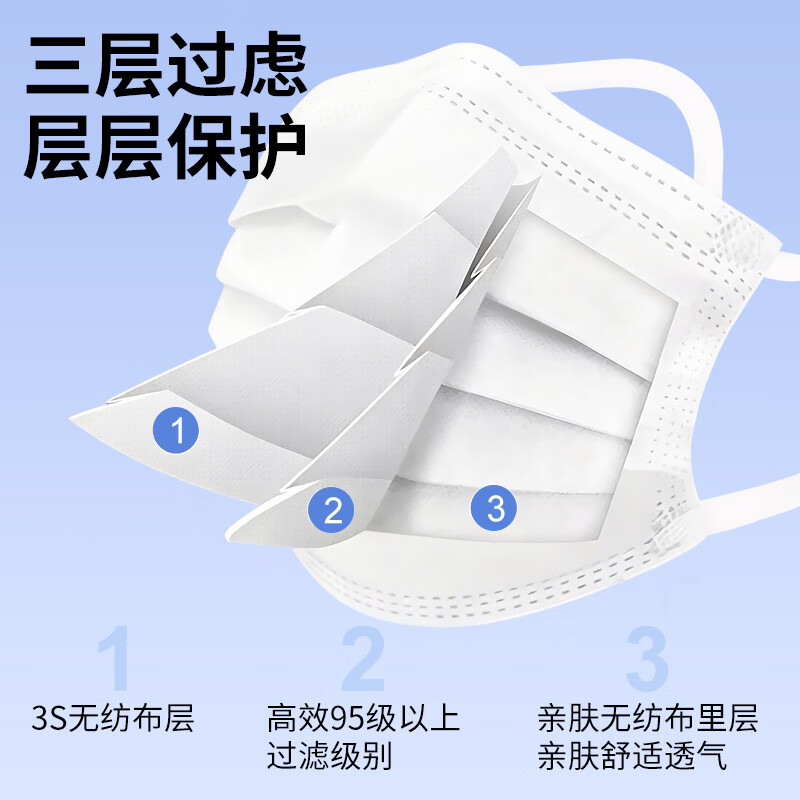 三层过虑
层层保护

1
2
3

1
3S无纺布层

2
高效95级以上
过滤级别

3
亲肤无纺布里层
亲肤舒适透气