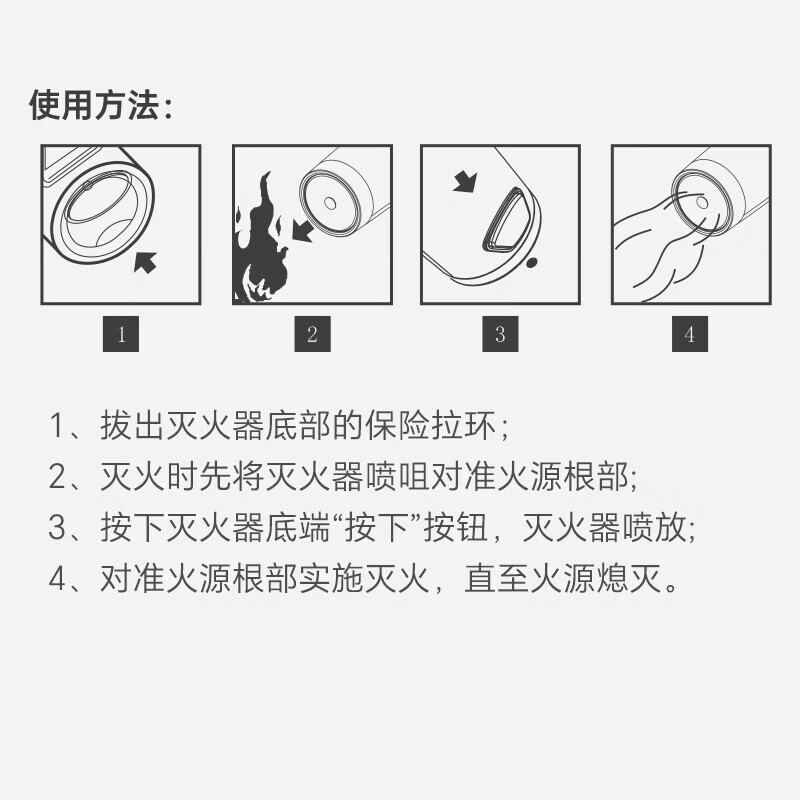 使用方法：

1

2

3

4

1、拔出灭火器底部的保险拉环；

2、灭火时先将灭火器喷咀对准火源根部；

3、按下灭火器底端“按下”按钮，灭火器喷放；

4、对准火源根部实施灭火，直至火源熄灭。