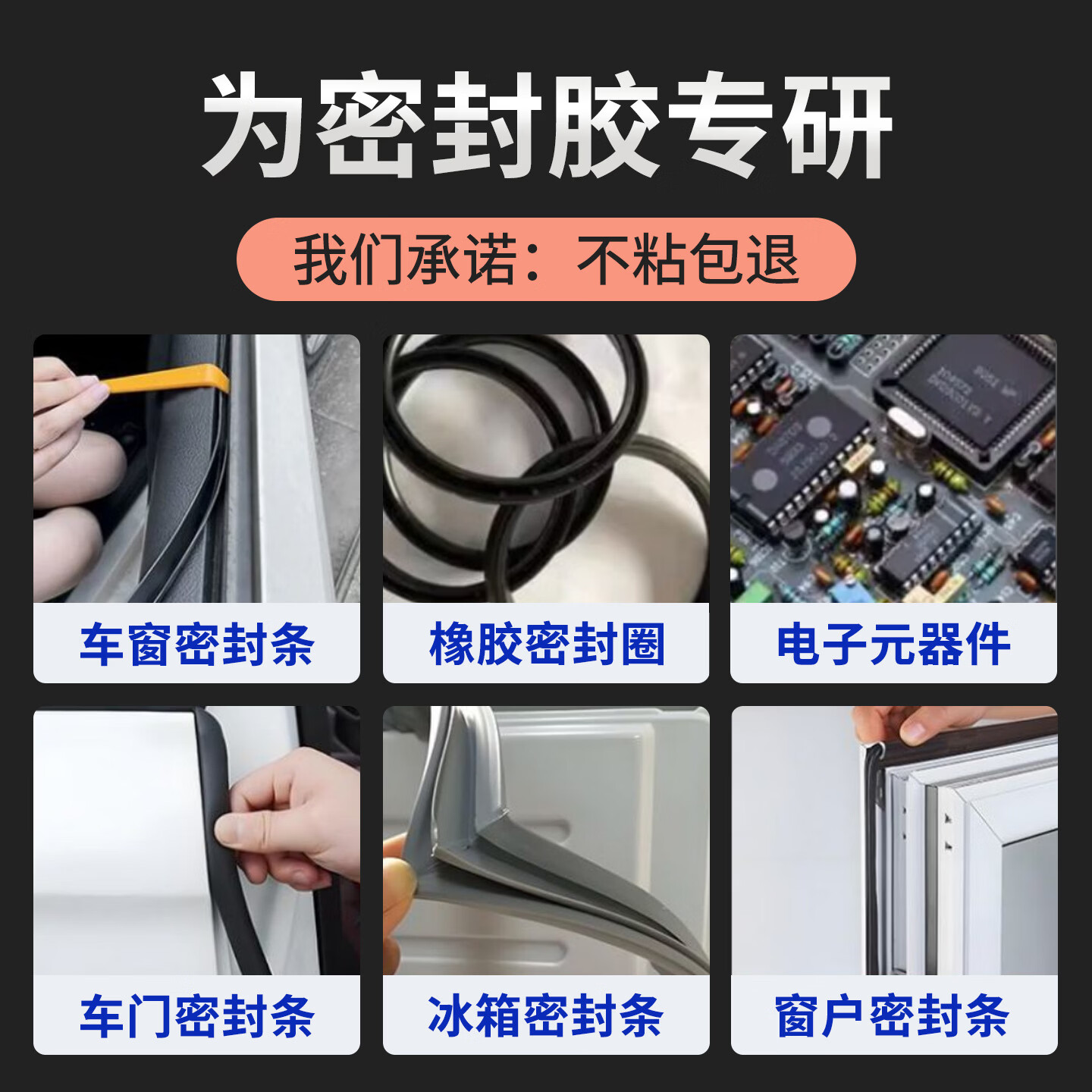 为密封胶专研

我们承诺：不粘包退

车窗密封条

橡胶密封圈

电子元器件

车门密封条

冰箱密封条

窗户密封条