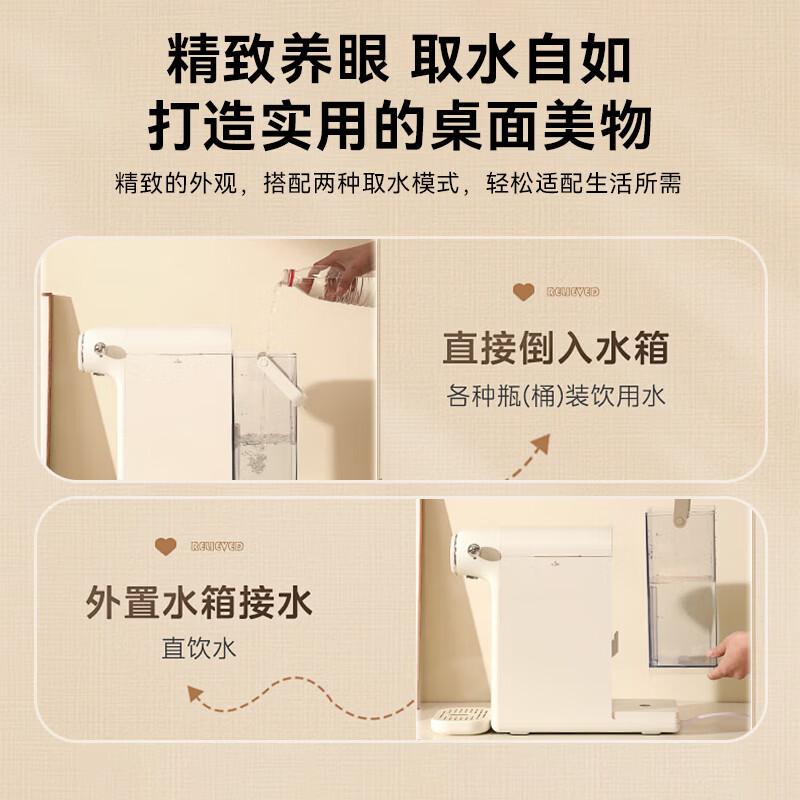 精致养眼 取水自如
打造实用的桌面美物

精致的外观，搭配两种取水模式，轻松适配生活所需

RELIEVED

直接倒入水箱

各种瓶(桶)装饮用水

RELIEVED

外置水箱接水

直饮水