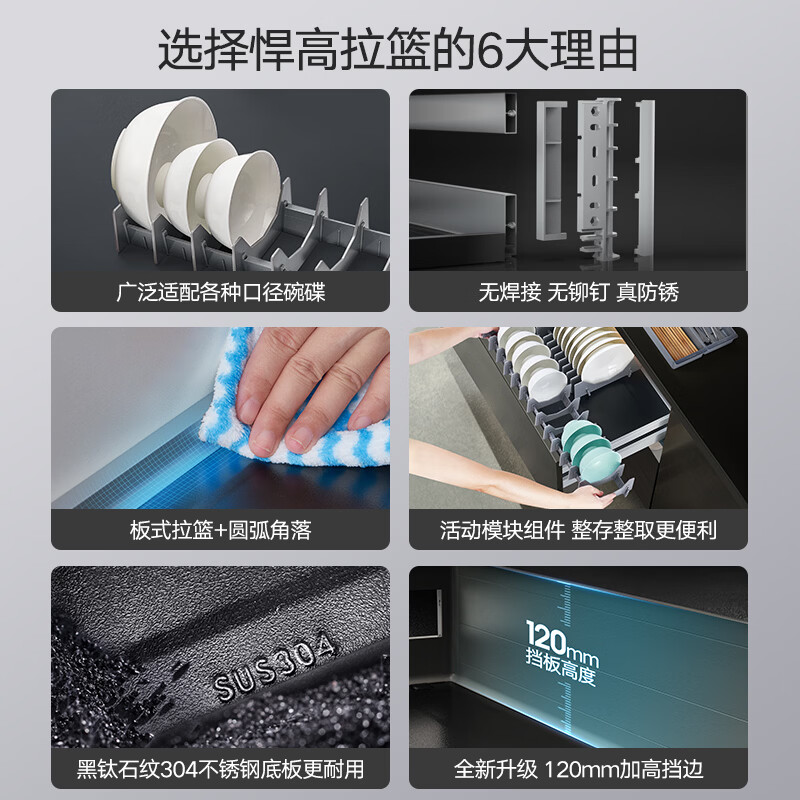 选择悍高拉篮的6大理由

广泛适配各种口径碗碟

无焊接 无铆钉 真防锈

板式拉篮+圆弧角落

活动模块组件 整存整取更便利

SUS304

黑钛石纹304不锈钢底板更耐用

120mm
挡板高度

全新升级 120mm加高挡边