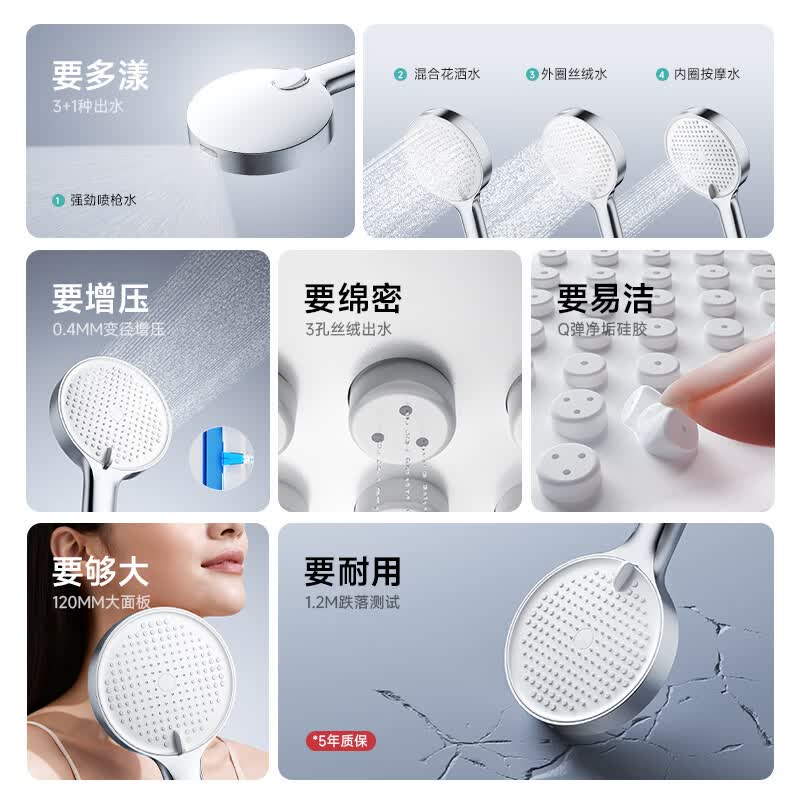 要多漾
3+1种出水

1 强劲喷枪水

2 混合花洒水
3 外圈丝绒水
4 内圈按摩水

要增压
0.4MM变径增压

要绵密
3孔丝绒出水

要易洁
Q弹净垢硅胶

要够大
120MM大面板

要耐用
1.2M跌落测试

*5年质保