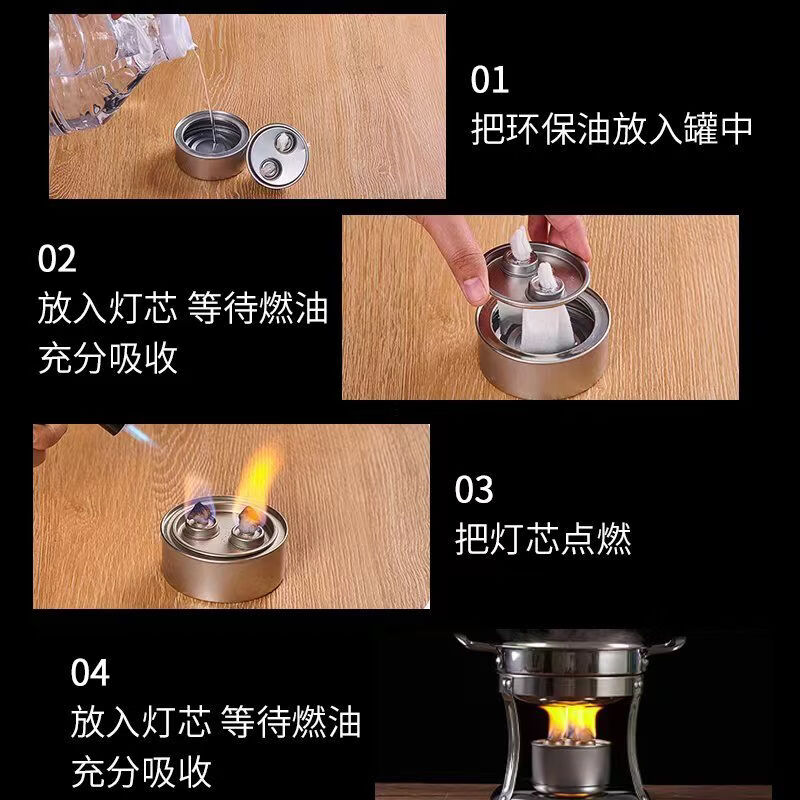 01
把环保油放入罐中

02
放入灯芯 等待燃油充分吸收

03
把灯芯点燃

04
放入灯芯 等待燃油充分吸收