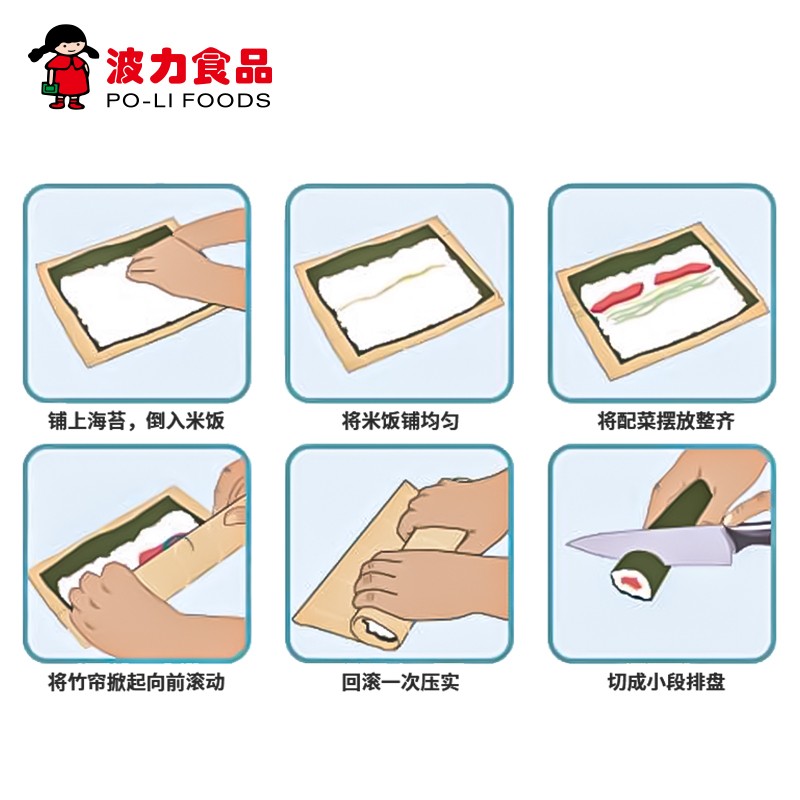 波力食品
PO-LI FOODS

铺上海苔，倒入米饭

将米饭铺均匀

将配菜摆放整齐

将竹帘掀起向前滚动

回滚一次压实

切成小段排盘