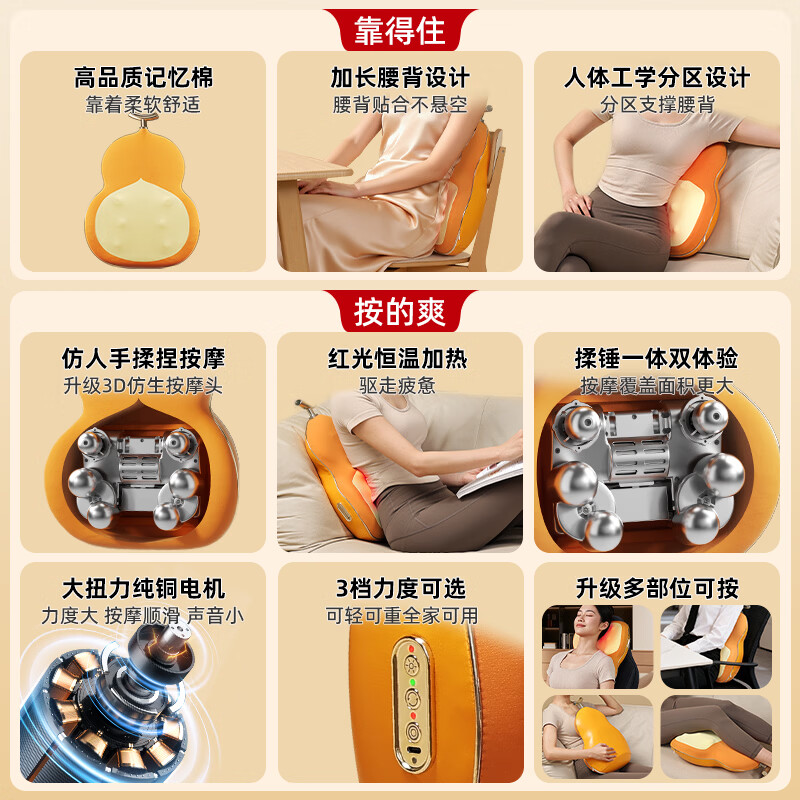 靠得住

高品质记忆棉
靠着柔软舒适

加长腰背设计
腰背贴合不悬空

人体工学分区设计
分区支撑腰背

按的爽

仿人手揉捏按摩
升级3D仿生按摩头

红光恒温加热
驱走疲惫

揉锤一体双体验
按摩覆盖面积更大

大扭力纯铜电机
力度大 按摩顺滑 声音小

3档力度可选
可轻可重全家可用

升级多部位可按