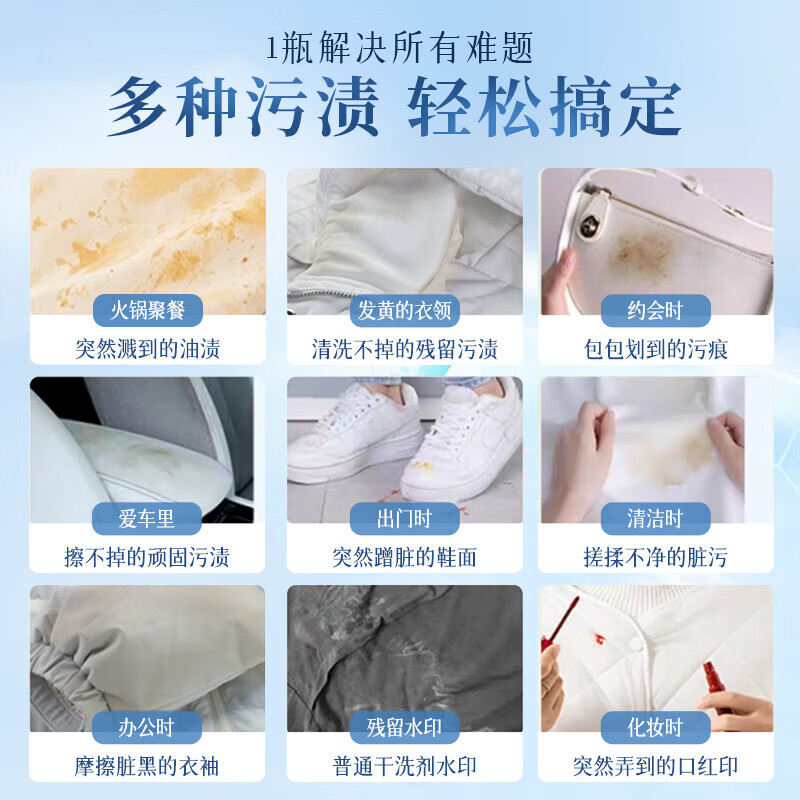 1瓶解决所有难题
多种污渍 轻松搞定

火锅聚餐
突然溅到的油渍

发黄的衣领
清洗不掉的残留污渍

约会时
包包划到的污痕

爱车里
擦不掉的顽固污渍

出门时
突然蹭脏的鞋面

清洁时
搓揉不净的脏污

办公时
摩擦脏黑的衣袖

残留水印
普通干洗剂水印

化妆时
突然弄到的口红印