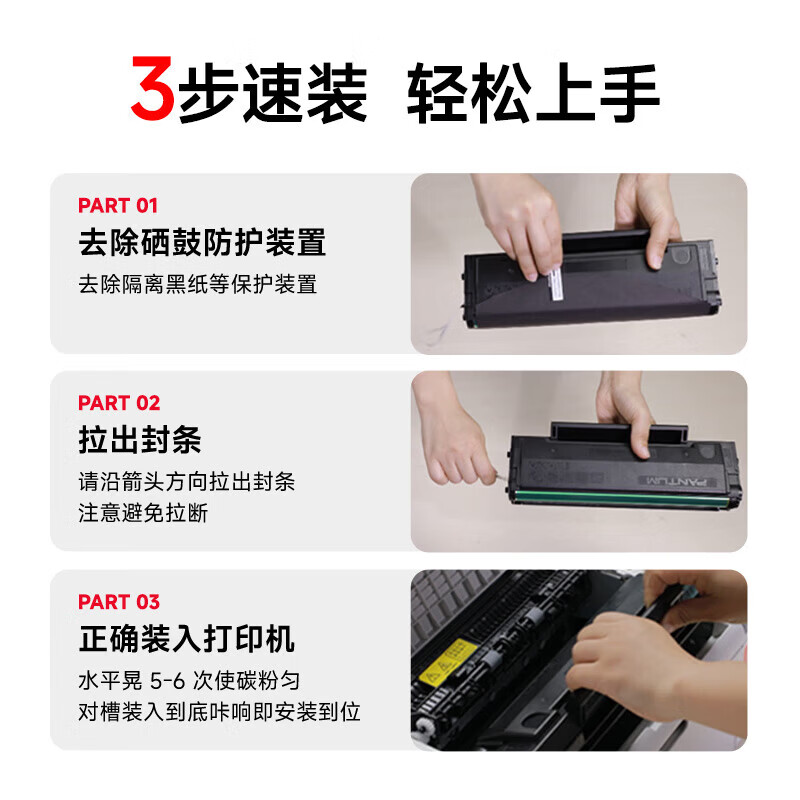 3步速装 轻松上手

PART 01
去除硒鼓防护装置
去除隔离黑纸等保护装置

PART 02
拉出封条
请沿箭头方向拉出封条
注意避免拉断

PANTUM

PART 03
正确装入打印机
水平晃 5-6 次使碳粉匀
对槽装入到底咔响即安装到位