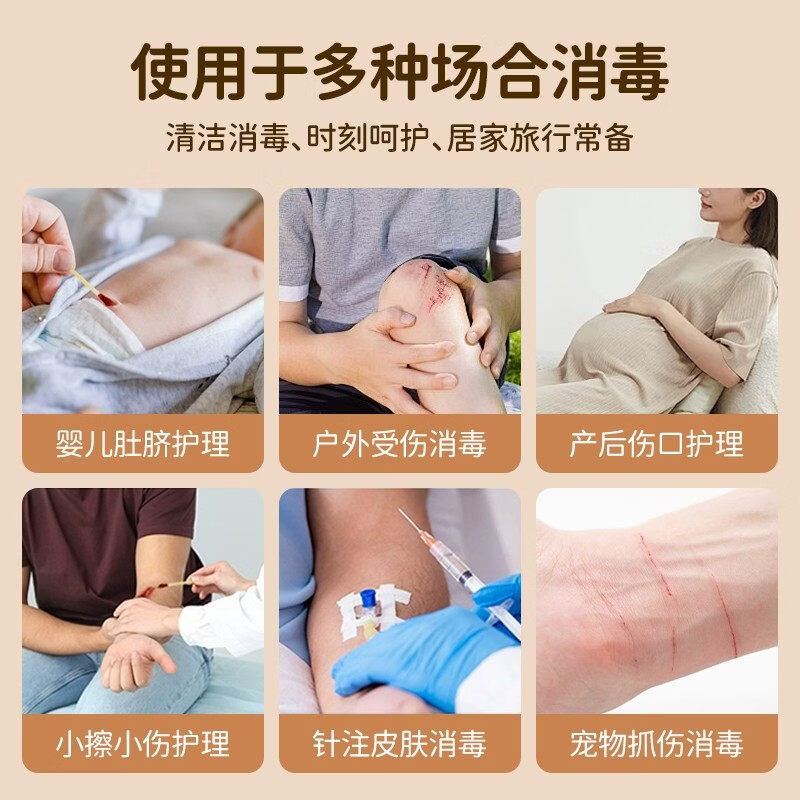 使用于多种场合消毒

清洁消毒、时刻呵护、居家旅行常备

婴儿肚脐护理

户外受伤消毒

产后伤口护理

小擦小伤护理

针注皮肤消毒

宠物抓伤消毒