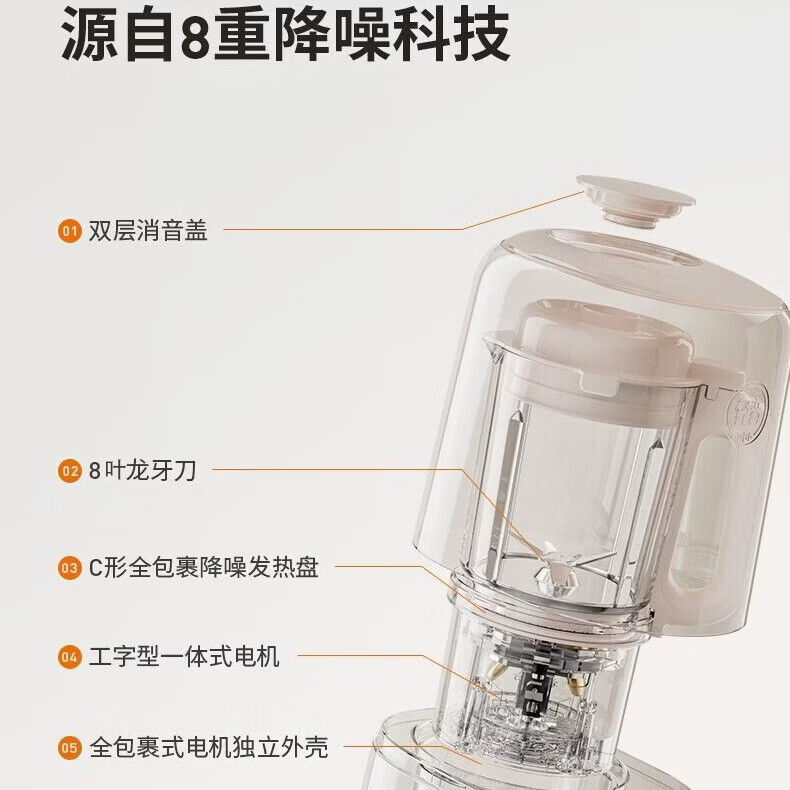 源自8重降噪科技

01 双层消音盖

02 8叶龙牙刀

03 C形全包裹降噪发热盘

04 工字型一体式电机

05 全包裹式电机独立外壳