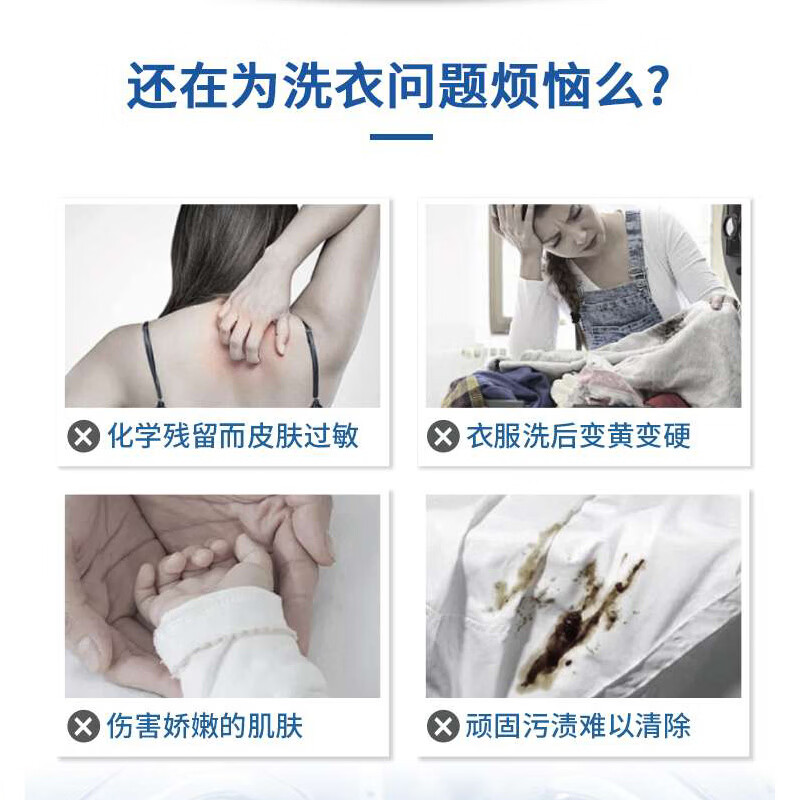 还在为洗衣问题烦恼么?

化学残留而皮肤过敏

衣服洗后变黄变硬

伤害娇嫩的肌肤

顽固污渍难以清除