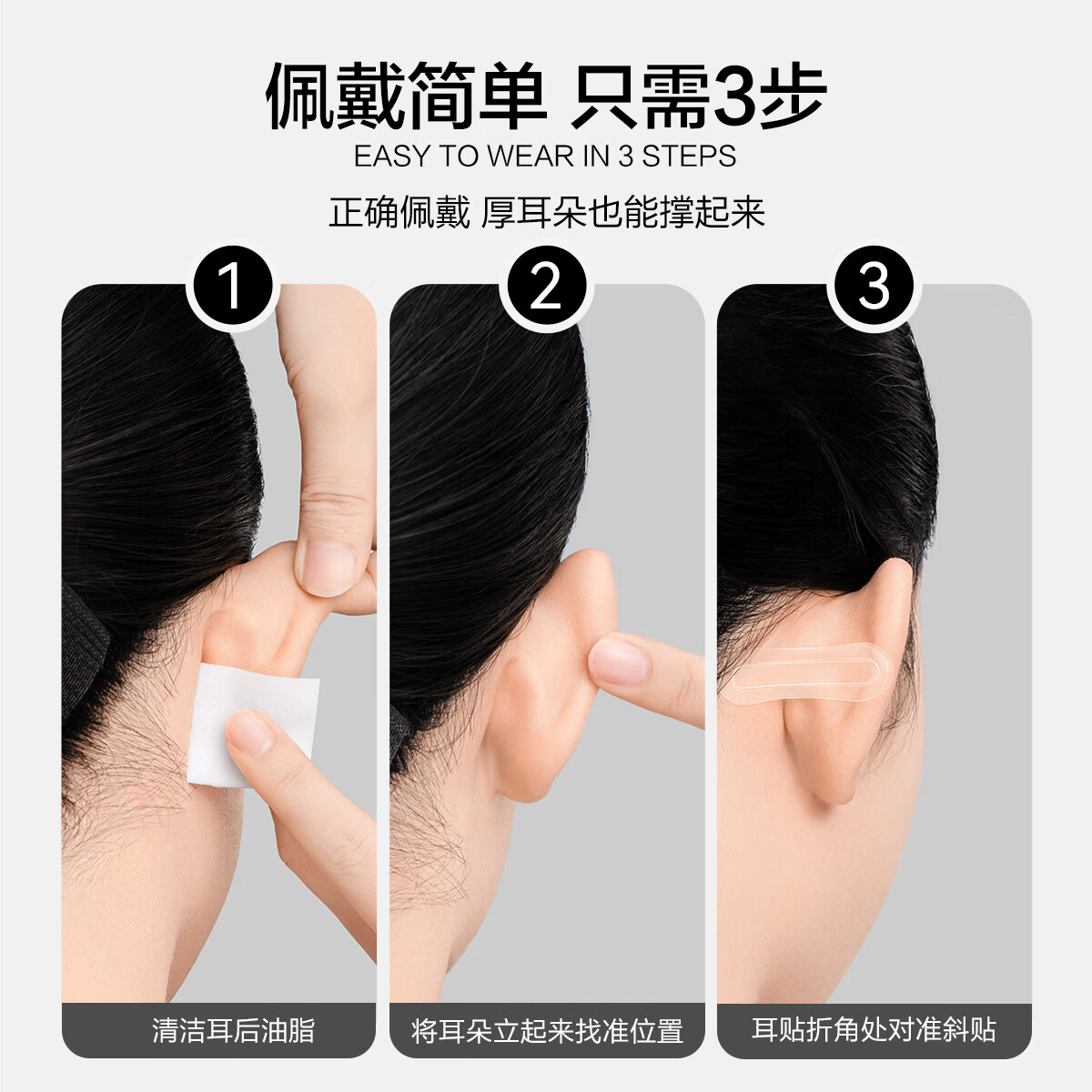 佩戴简单 只需3步

EASY TO WEAR IN 3 STEPS

正确佩戴 厚耳朵也能撑起来

1

清洁耳后油脂

2

将耳朵立起来找准位置

3

耳贴折角处对准斜贴