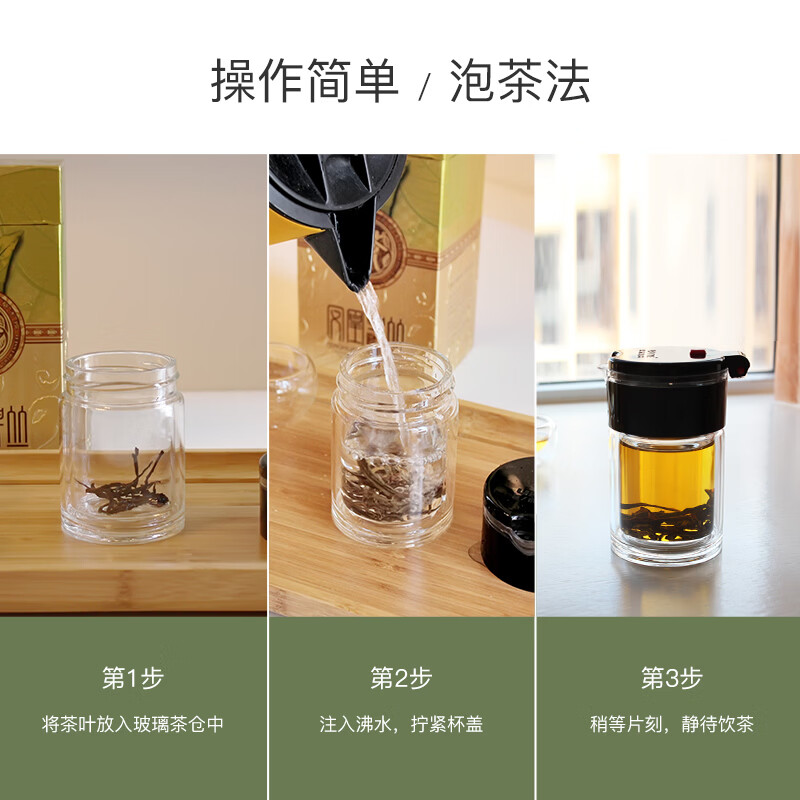 操作简单 / 泡茶法

第1步
将茶叶放入玻璃茶仓中

第2步
注入沸水，拧紧杯盖

第3步
稍等片刻，静待饮茶