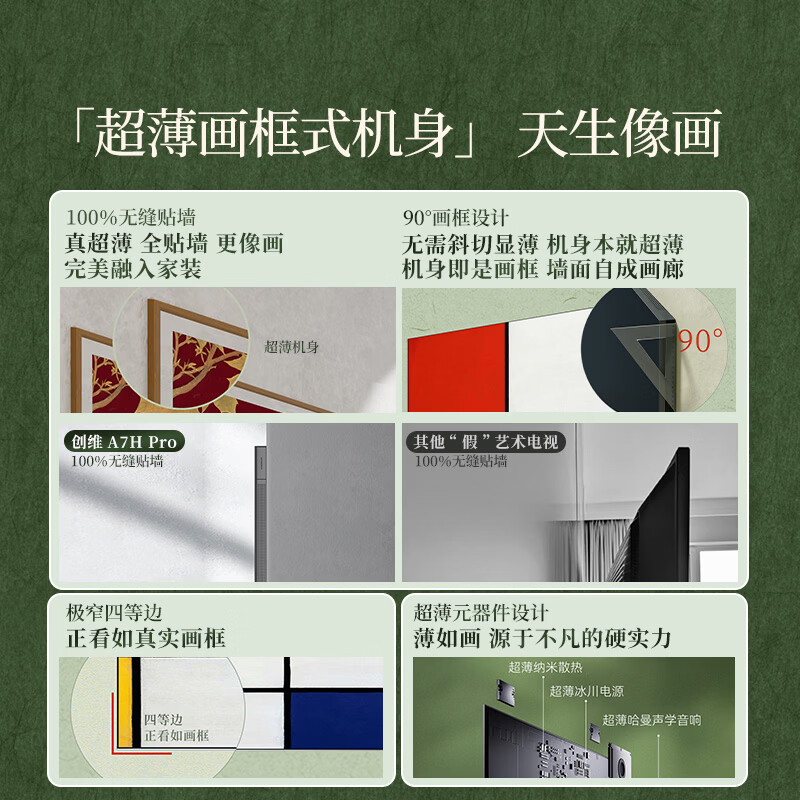 「超薄画框式机身」 天生像画

100%无缝贴墙
真超薄 全贴墙 更像画
完美融入家装

超薄机身

创维 A7H Pro
100%无缝贴墙

90°画框设计
无需斜切显薄 机身本就超薄
机身即是画框 墙面自成画廊

90°

其他“假”艺术电视
100%无缝贴墙

极窄四等边
正看如真实画框

四等边
正看如画框

超薄元器件设计
薄如画 源于不凡的硬实力

超薄纳米散热
超薄冰川电源
超薄哈曼声学音响