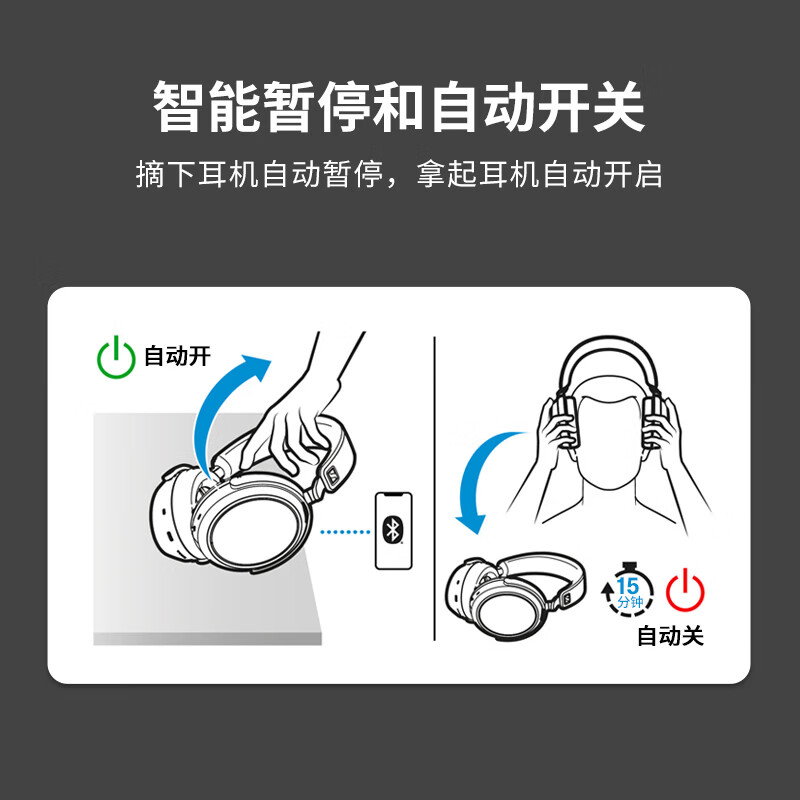 智能暂停和自动开关

摘下耳机自动暂停，拿起耳机自动开启

自动开

15
分钟

自动关