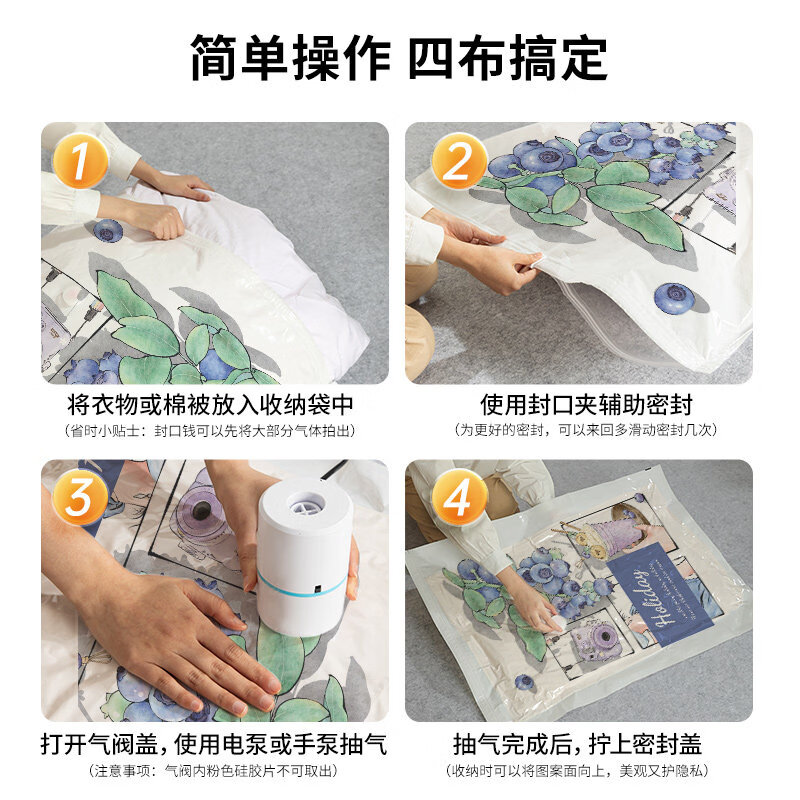 简单操作 四布搞定

1

将衣物或棉被放入收纳袋中

（省时小贴士：封口钱可以先将大部分气体拍出）

2

使用封口夹辅助密封

（为更好的密封，可以来回多滑动密封几次）

3

打开气阀盖，使用电泵或手泵抽气

（注意事项：气阀内粉色硅胶片不可取出）

4

Holiday

抽气完成后，拧上密封盖

（收纳时可以将图案面向上，美观又护隐私）