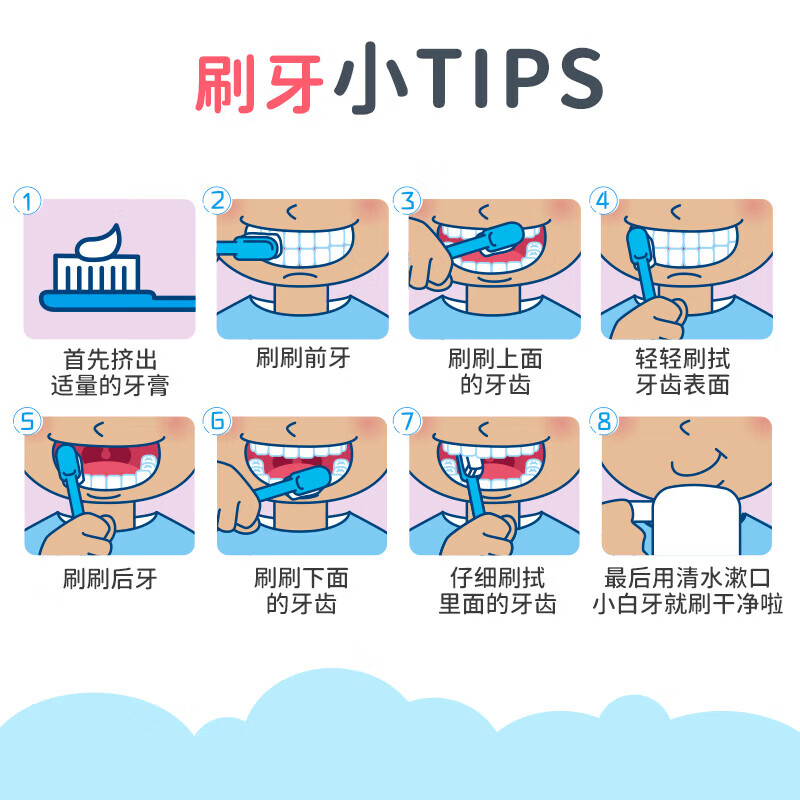 刷牙小TIPS

1
首先挤出适量的牙膏

2
刷刷前牙

3
刷刷上面的牙齿

4
轻轻刷拭牙齿表面

5
刷刷后牙

6
刷刷下面的牙齿

7
仔细刷拭里面的牙齿

8
最后用清水漱口小白牙就刷干净啦