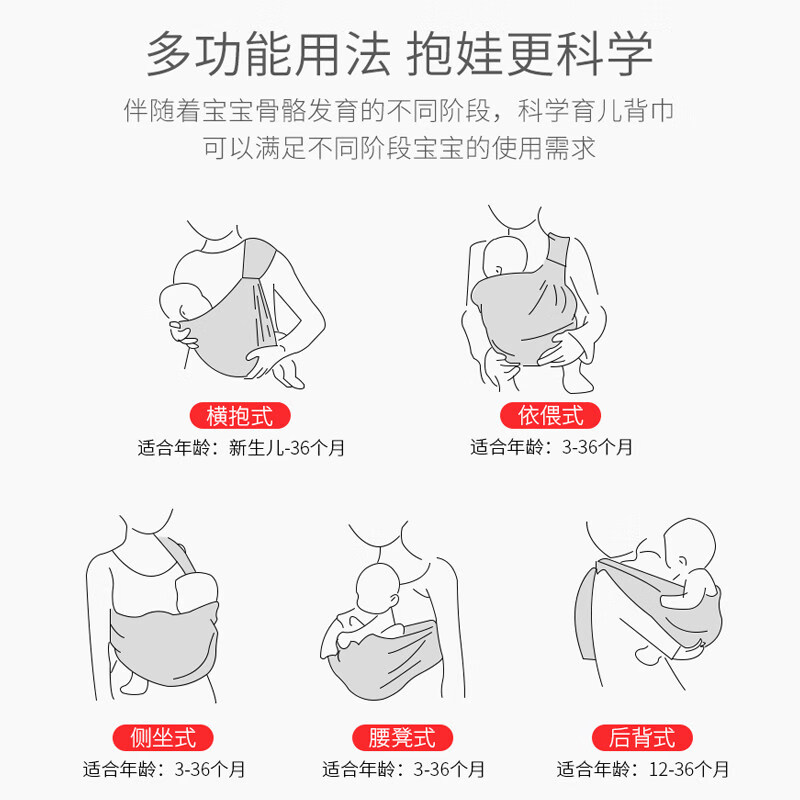 多功能用法 抱娃更科学

伴随着宝宝骨骼发育的不同阶段，科学育儿背巾可以满足不同阶段宝宝的使用需求

横抱式
适合年龄：新生儿-36个月

依偎式
适合年龄：3-36个月

侧坐式
适合年龄：3-36个月

腰凳式
适合年龄：3-36个月

后背式
适合年龄：12-36个月