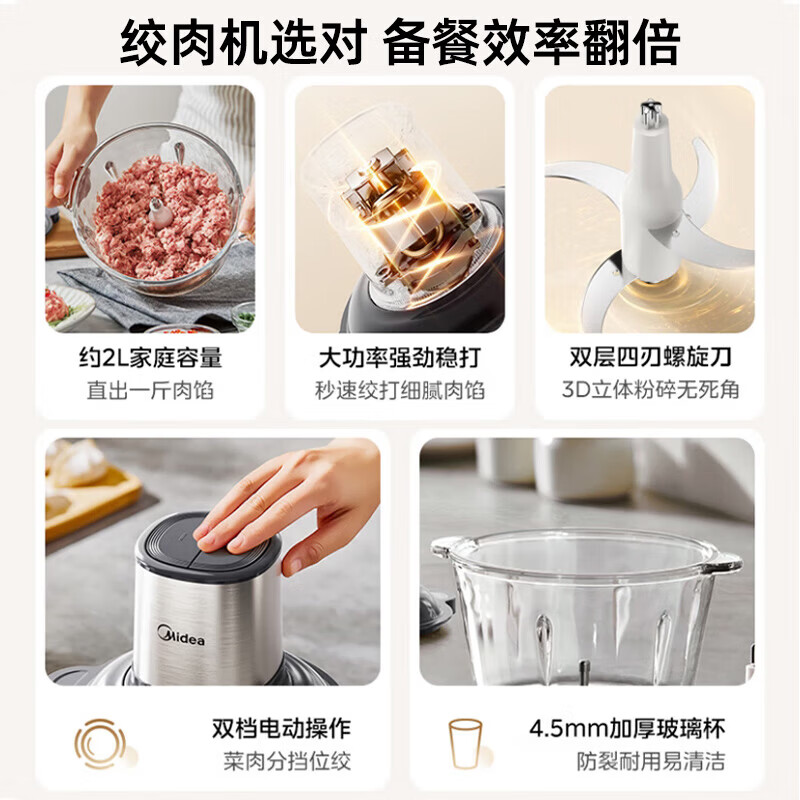 绞肉机选对 备餐效率翻倍

约2L家庭容量
直出一斤肉馅

大功率强劲稳打
秒速绞打细腻肉馅

双层四刃螺旋刀
3D立体粉碎无死角

Midea

双档电动操作
菜肉分挡位绞

4.5mm加厚玻璃杯
防裂耐用易清洁