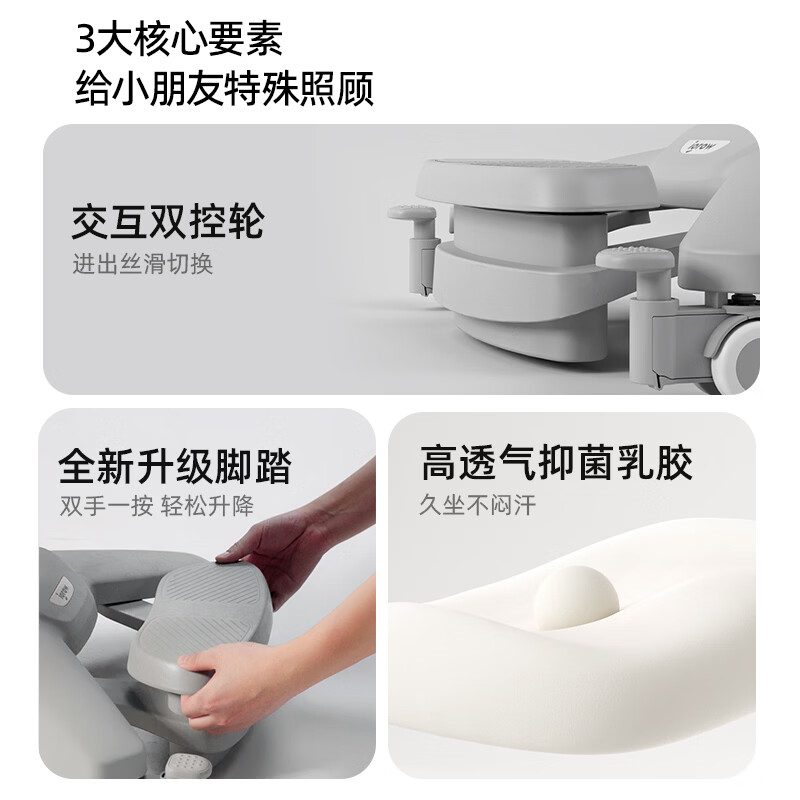 3大核心要素
给小朋友特殊照顾

交互双控轮
进出丝滑切换

igrow

全新升级脚踏
双手一按 轻松升降

igrow

高透气抑菌乳胶
久坐不闷汗