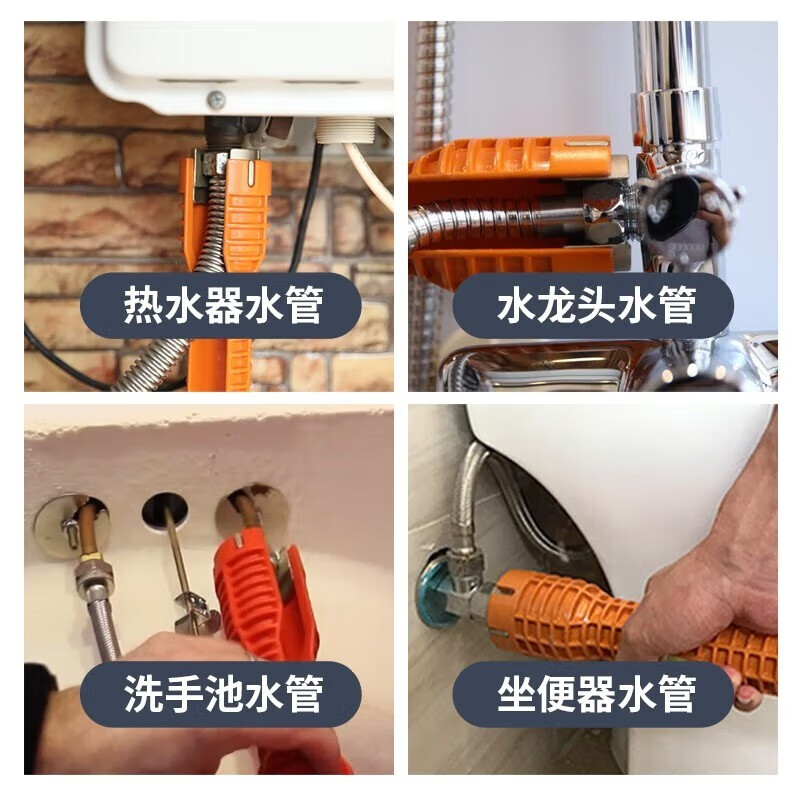 热水器水管

水龙头水管

洗手池水管

坐便器水管