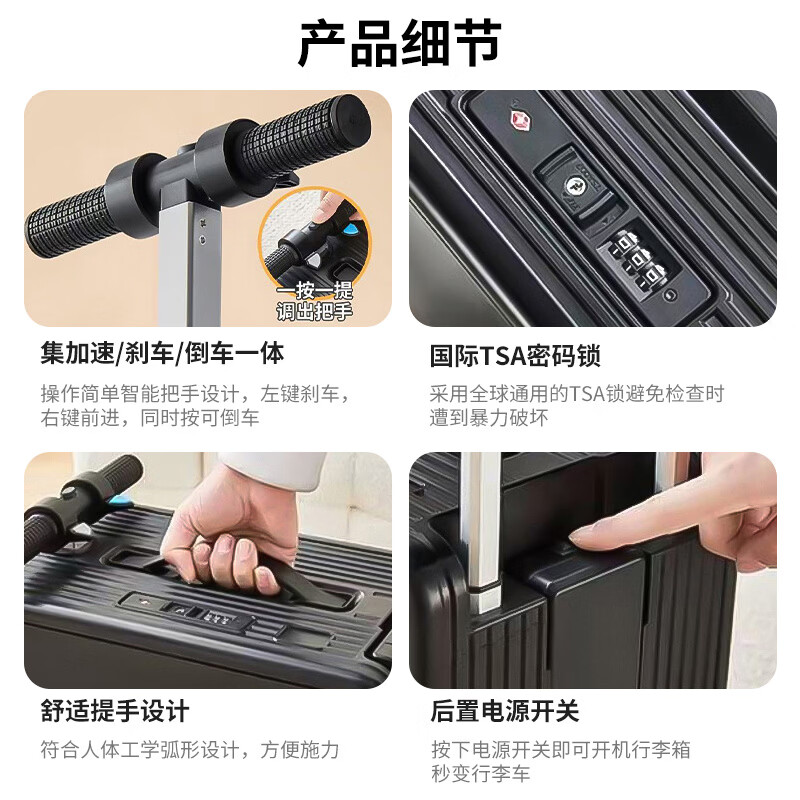 产品细节

一按一提
调出把手

集加速/刹车/倒车一体

操作简单智能把手设计，左键刹车，右键前进，同时按可倒车

国际TSA密码锁

采用全球通用的TSA锁避免检查时遭到暴力破坏

舒适提手设计

符合人体工学弧形设计，方便施力

后置电源开关

按下电源开关即可开机行李箱秒变行李车