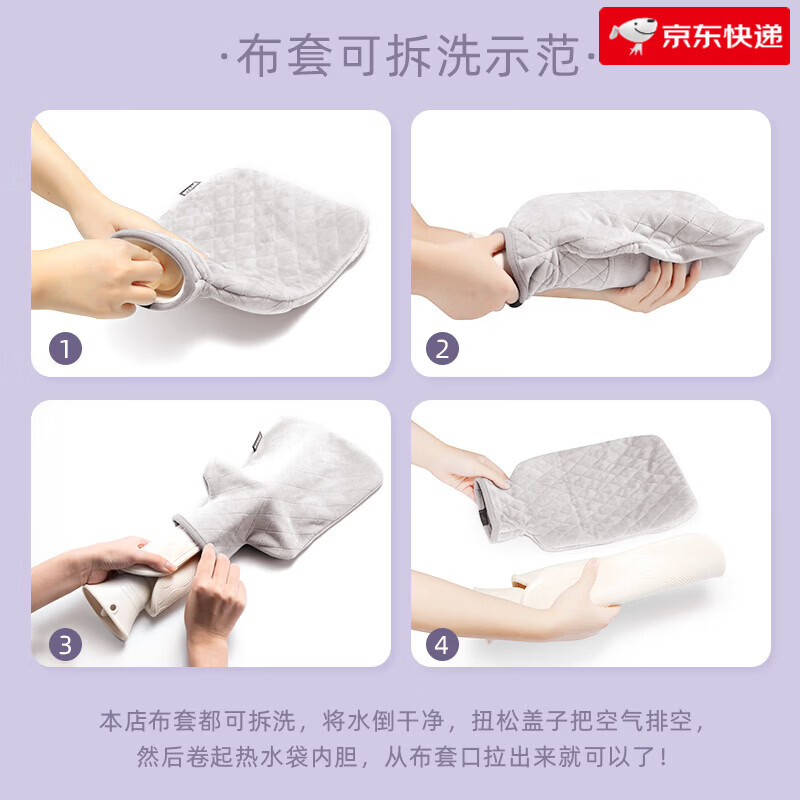 ·布套可拆洗示范·

京东快递

1

2

3

4

本店布套都可拆洗，将水倒干净，扭松盖子把空气排空，然后卷起热水袋内胆，从布套口拉出来就可以了！