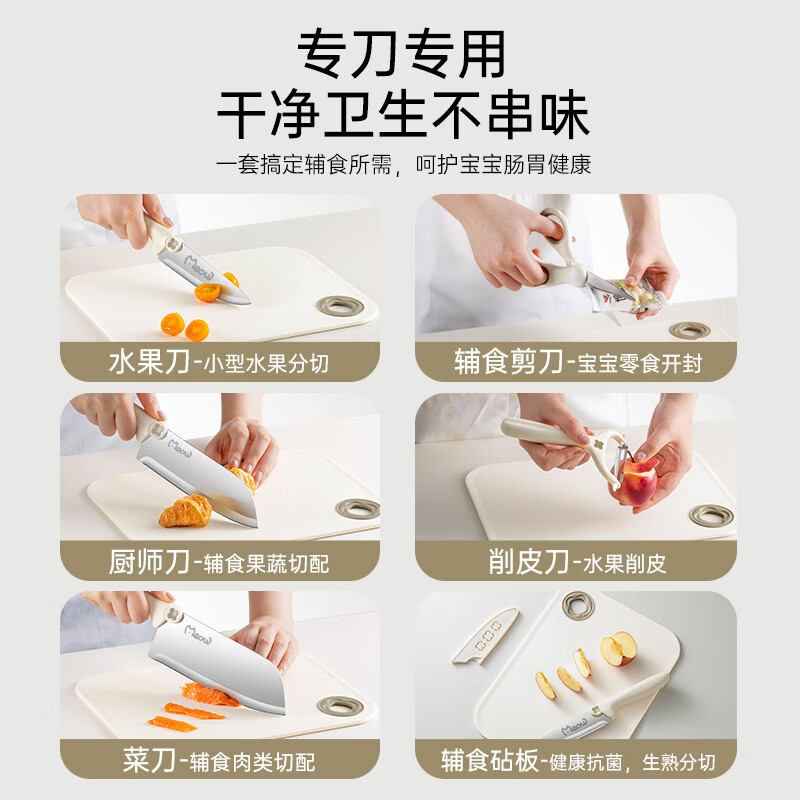 专刀专用
干净卫生不串味

一套搞定辅食所需，呵护宝宝肠胃健康

Meow

水果刀-小型水果分切

辅食剪刀-宝宝零食开封

Meow

厨师刀-辅食果蔬切配

削皮刀-水果削皮

Meow

菜刀-辅食肉类切配

Meow

辅食砧板-健康抗菌，生熟分切