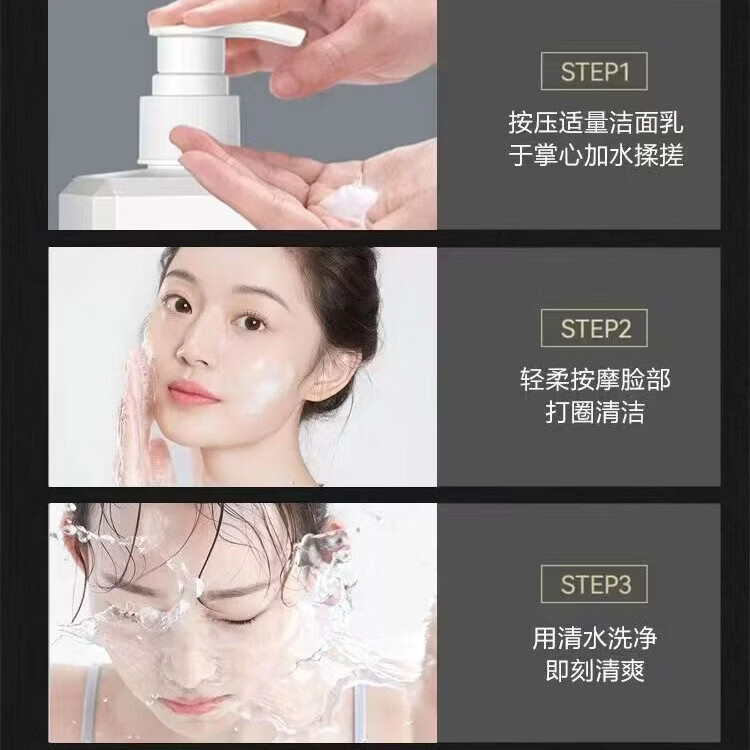 STEP1

按压适量洁面乳
于掌心加水揉搓

STEP2

轻柔按摩脸部
打圈清洁

STEP3

用清水洗净
即刻清爽