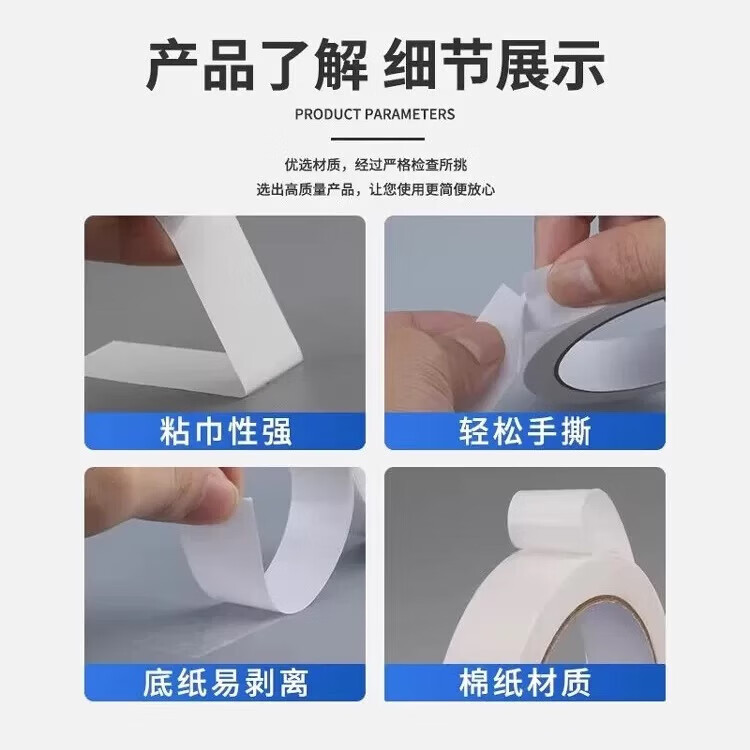 产品了解 细节展示

PRODUCT PARAMETERS

优选材质，经过严格检查所挑
选出高质量产品，让您使用更简便放心

粘巾性强

轻松手撕

底纸易剥离

棉纸材质