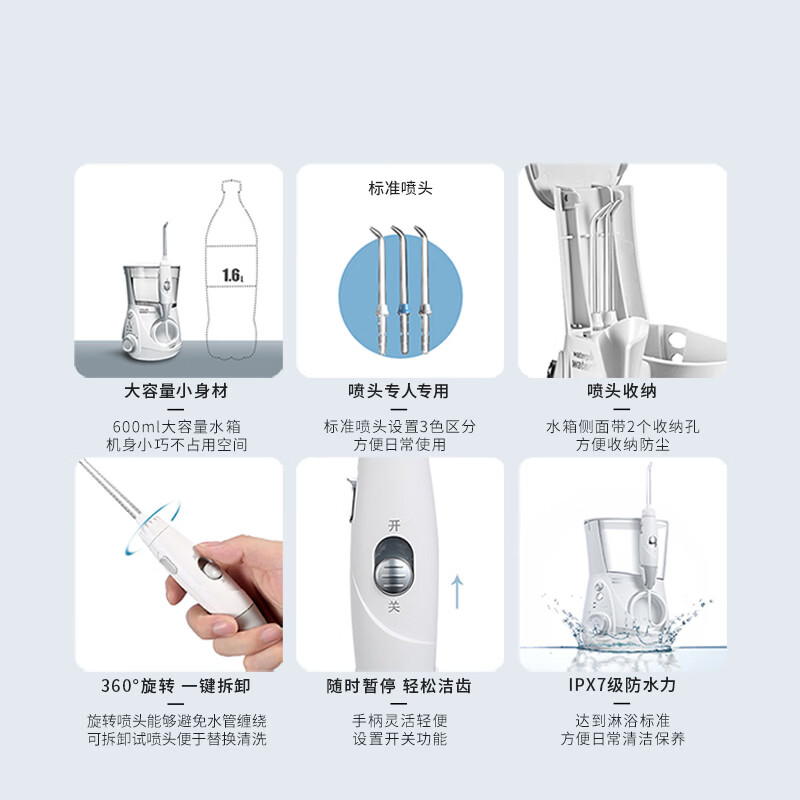 1.6L

大容量小身材

600ml大容量水箱
机身小巧不占用空间

标准喷头

喷头专人专用

标准喷头设置3色区分
方便日常使用

waterpik

喷头收纳

水箱侧面带2个收纳孔
方便收纳防尘

360°旋转 一键拆卸

旋转喷头能够避免水管缠绕
可拆卸试喷头便于替换清洗

开
关

随时暂停 轻松洁齿

手柄灵活轻便
设置开关功能

IPX7级防水力

达到淋浴标准
方便日常清洁保养