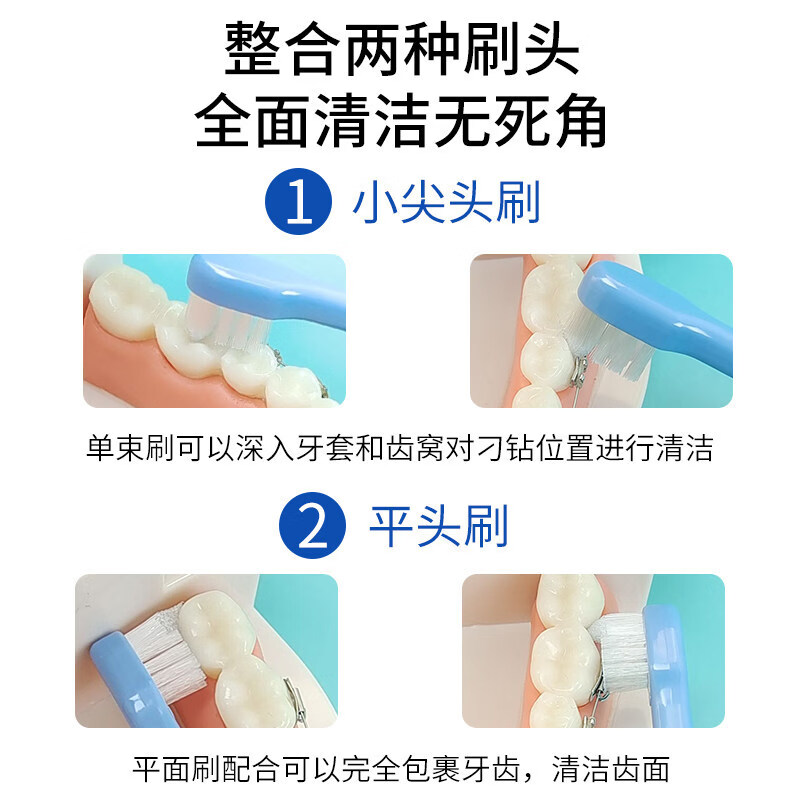 整合两种刷头
全面清洁无死角

1 小尖头刷

单束刷可以深入牙套和齿窝对刁钻位置进行清洁

2 平头刷

平面刷配合可以完全包裹牙齿，清洁齿面