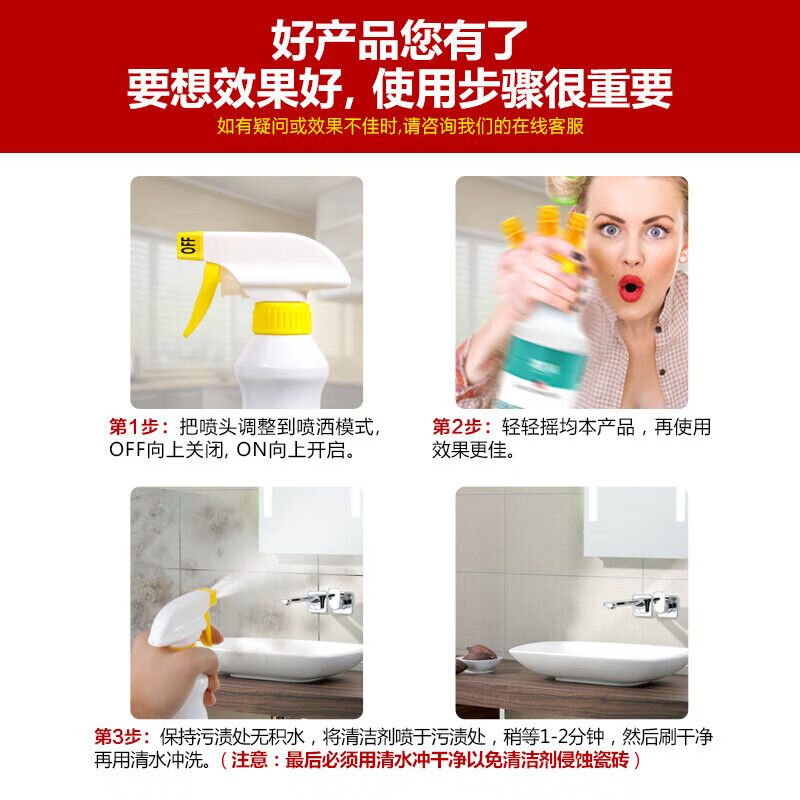 好产品您有了
要想效果好，使用步骤很重要
如有疑问或效果不佳时,请咨询我们的在线客服

OFF

第1步：把喷头调整到喷洒模式，OFF向上关闭，ON向上开启。

第2步：轻轻摇均本产品，再使用效果更佳。

第3步：保持污渍处无积水，将清洁剂喷于污渍处，稍等1-2分钟，然后刷干净再用清水冲洗。（注意：最后必须用清水冲干净以免清洁剂侵蚀瓷砖）