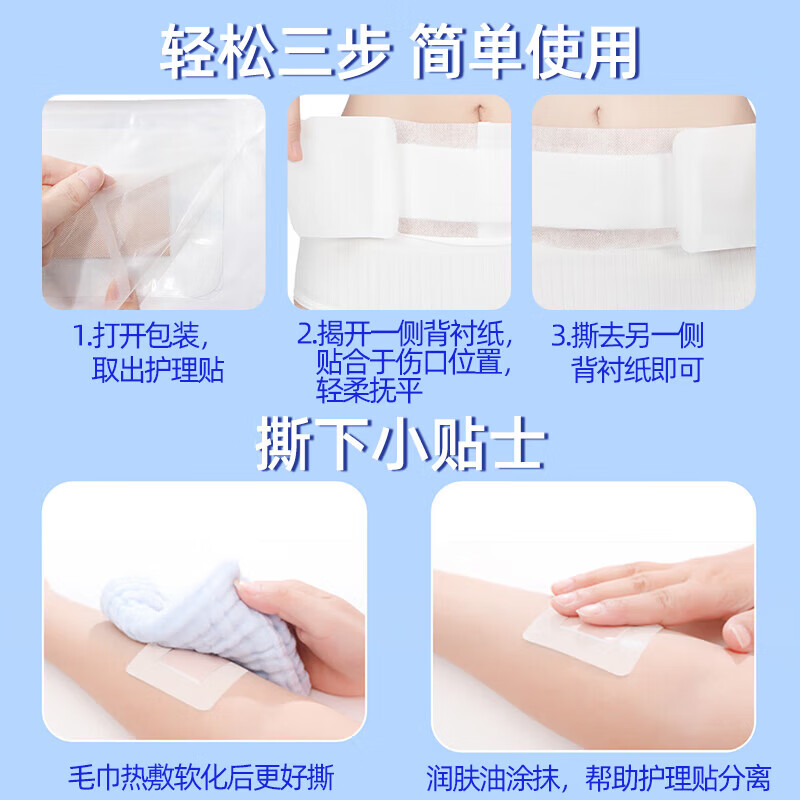 轻松三步 简单使用

1.打开包装，取出护理贴

2.揭开一侧背衬纸，贴合于伤口位置，轻柔抚平

3.撕去另一侧背衬纸即可

撕下小贴士

毛巾热敷软化后更好撕

润肤油涂抹，帮助护理贴分离