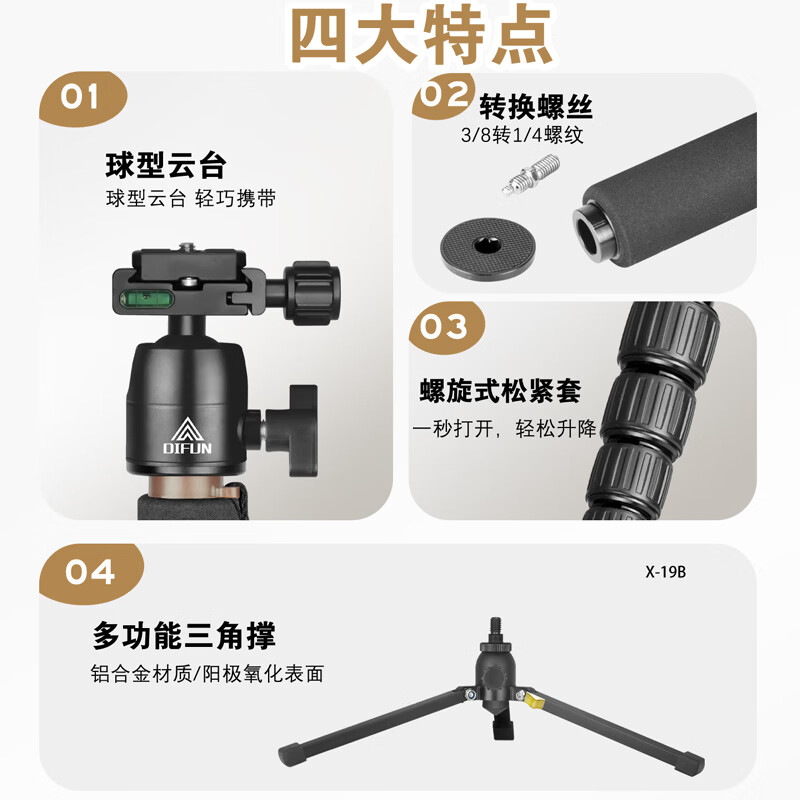 四大特点

01

球型云台

球型云台 轻巧携带

DIFUN

02 转换螺丝

3/8转1/4螺纹

03

螺旋式松紧套

一秒打开，轻松升降

04

X-19B

多功能三角撑

铝合金材质/阳极氧化表面