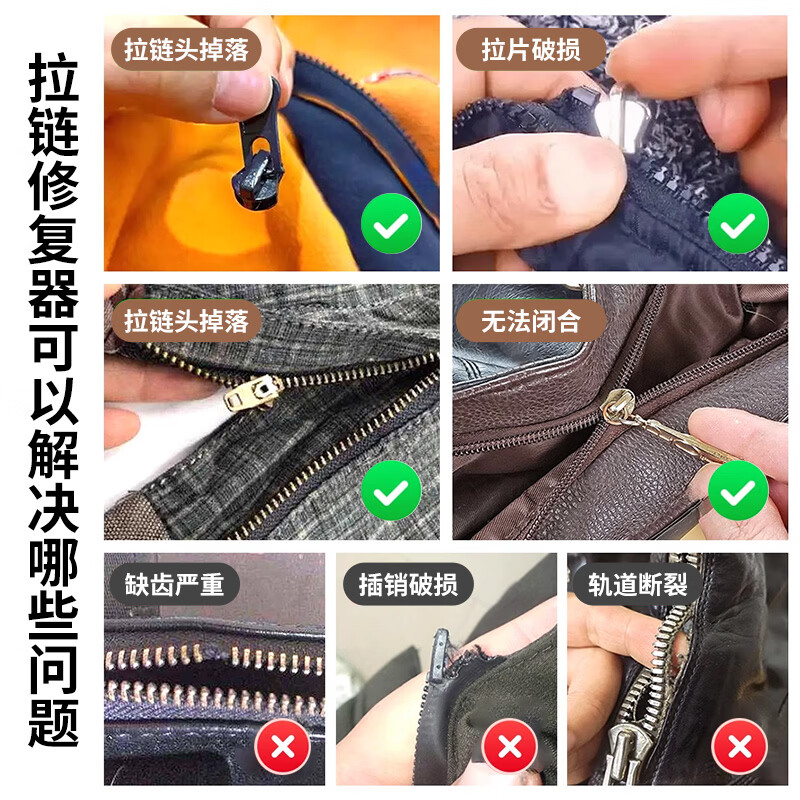 拉链修复器可以解决哪些问题

拉链头掉落

拉片破损

拉链头掉落

无法闭合

缺齿严重

插销破损

轨道断裂