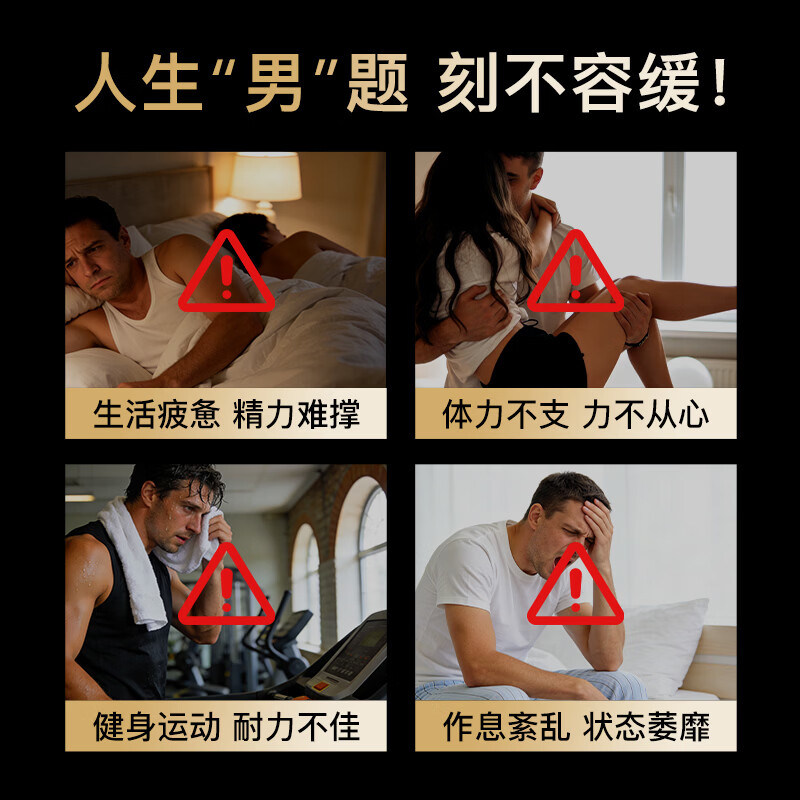 人生“男”题 刻不容缓！

生活疲惫 精力难撑

体力不支 力不从心

健身运动 耐力不佳

作息紊乱 状态萎靡