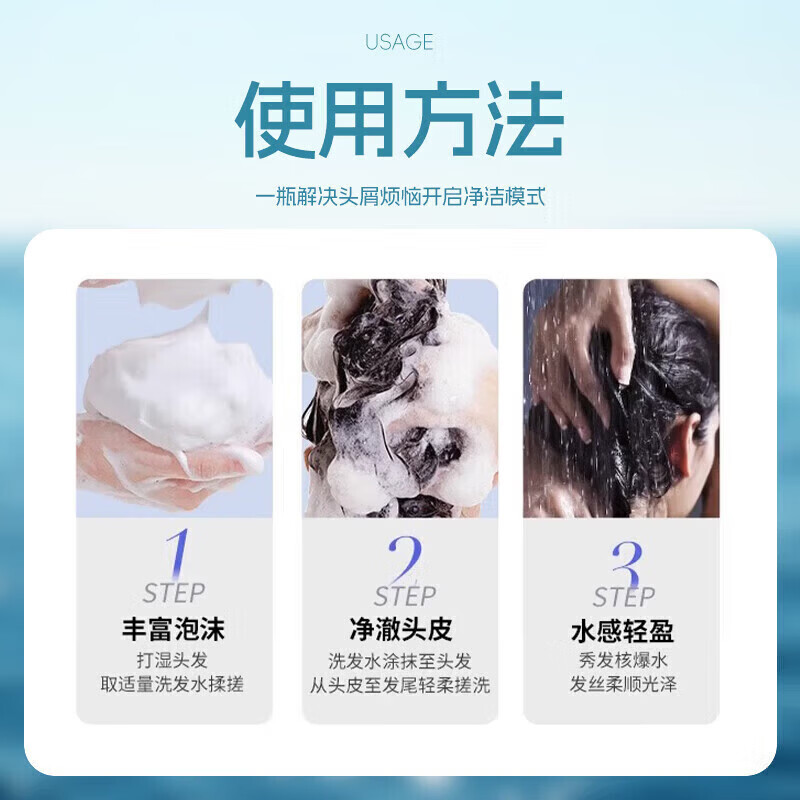 USAGE

使用方法

一瓶解决头屑烦恼开启净洁模式

1
STEP
丰富泡沫
打湿头发
取适量洗发水揉搓

2
STEP
净澈头皮
洗发水涂抹至头发
从头皮至发尾轻柔搓洗

3
STEP
水感轻盈
秀发核爆水
发丝柔顺光泽